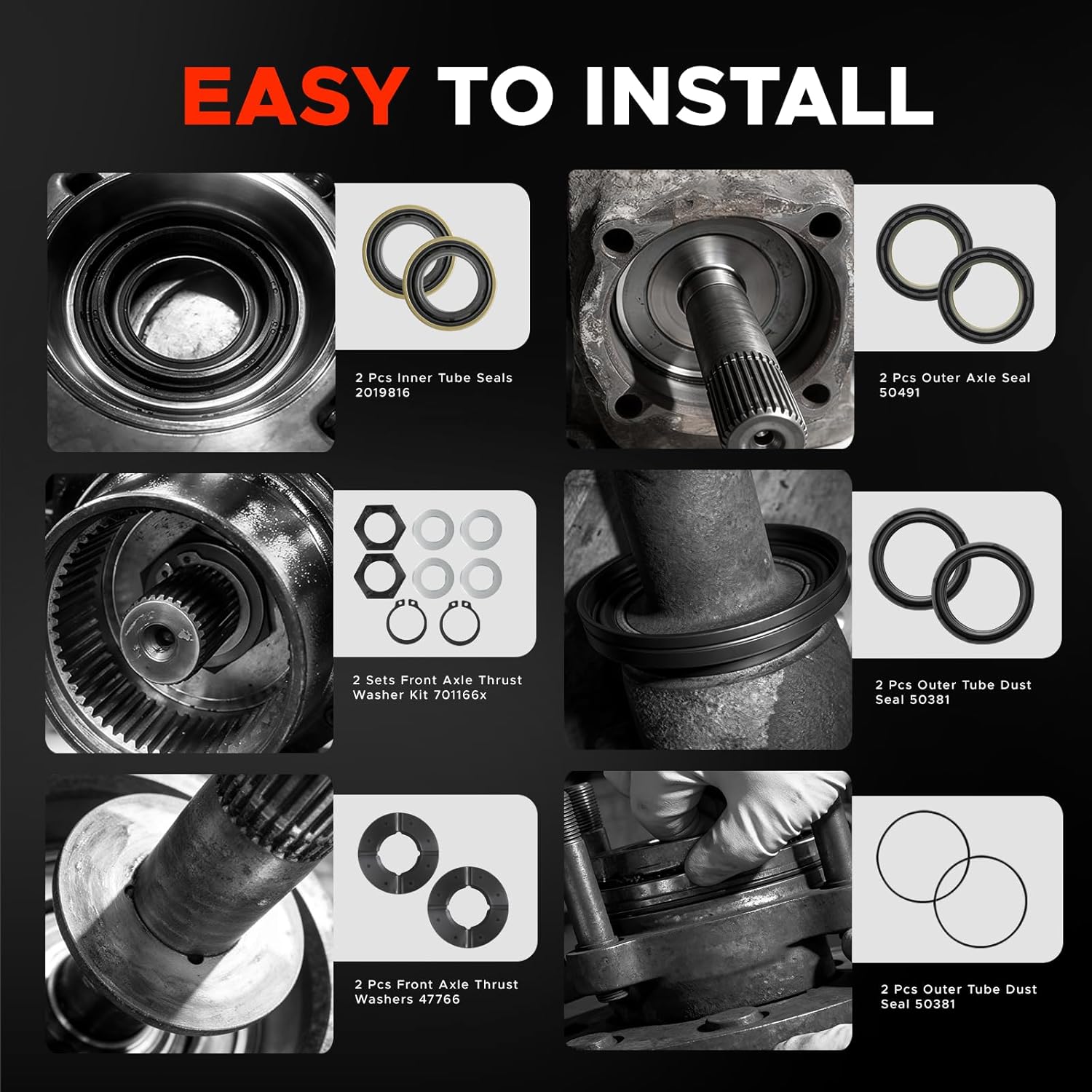 EASY TO INSTALL

2 Pcs Inner Tube Seals 2019816

2 Pcs Outer Axle Seal 50491

2 Sets Front Axle Thrust Washer Kit 701166x

2 Pcs Outer Tube Dust Seal 50381

2 Pcs Front Axle Thrust Washers 47766

2 Pcs Outer Tube Dust Seal 50381