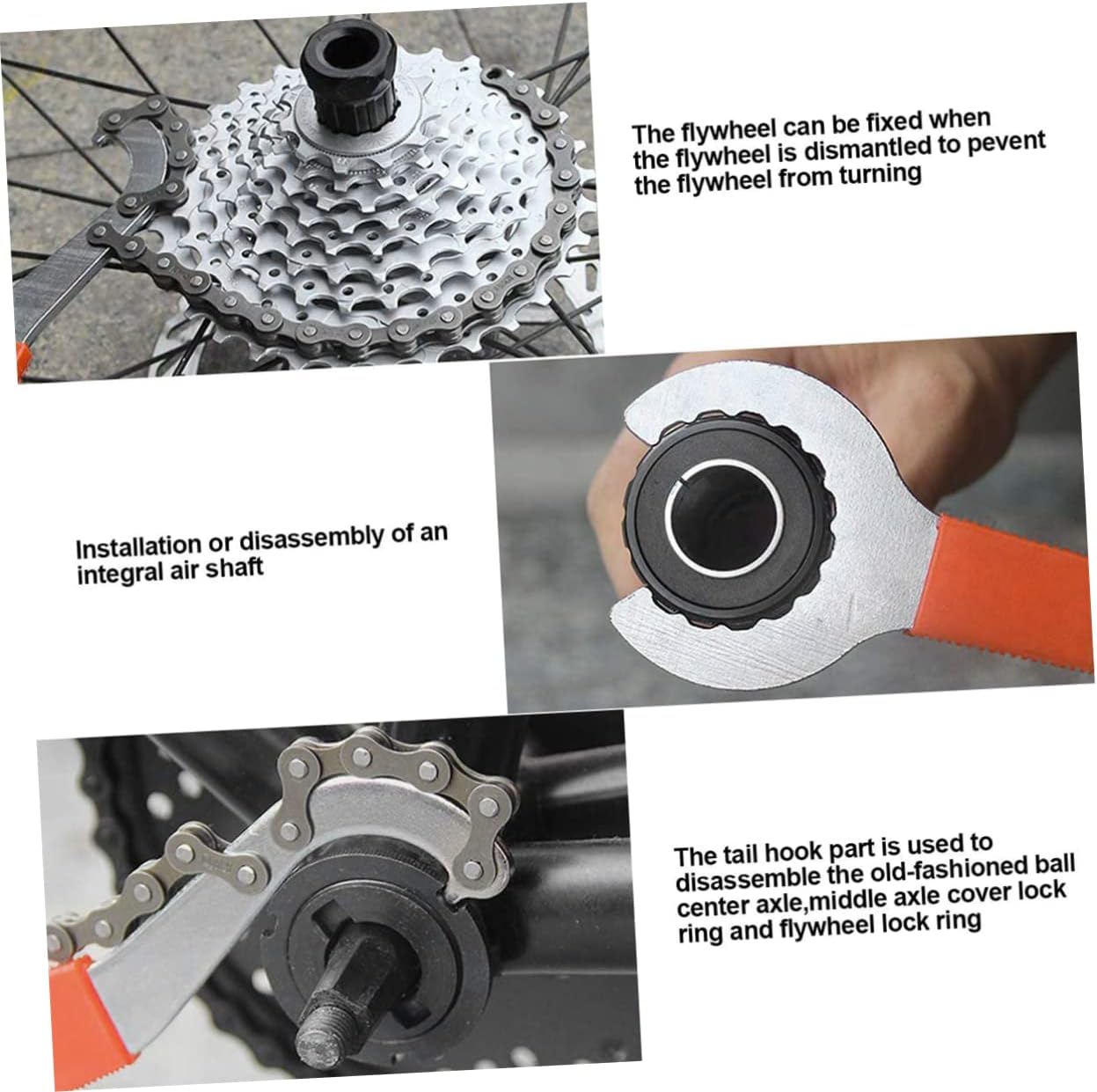 The flywheel can be fixed when the flywheel is dismantled to pevent the flywheel from turning

Installation or disassembly of an integral air shaft

The tail hook part is used to disassemble the old-fashioned ball center axle,middle axle cover lock ring and flywheel lock ring