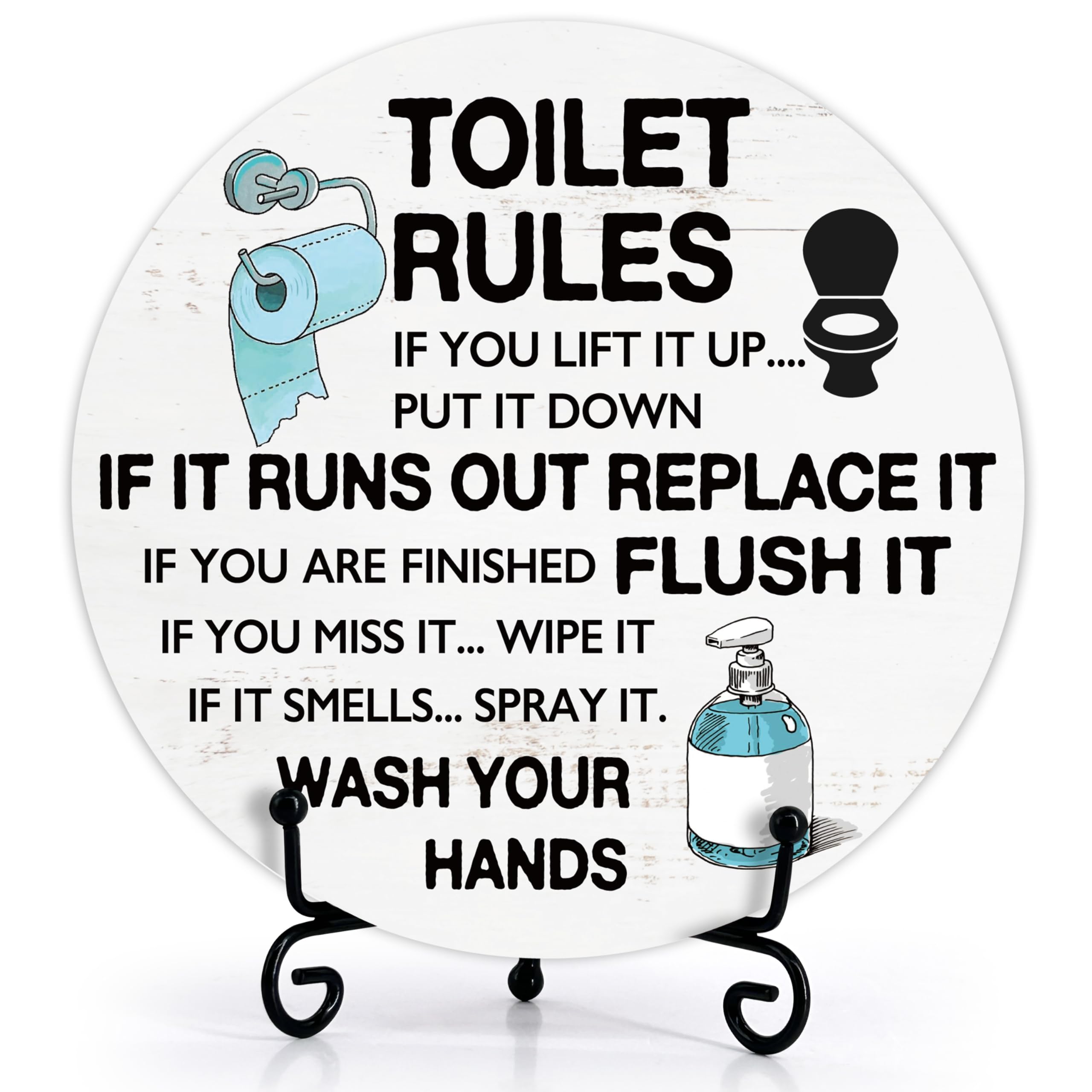 TOILET RULES

IF YOU LIFT IT UP....
PUT IT DOWN

IF IT RUNS OUT REPLACE IT

IF YOU ARE FINISHED FLUSH IT

IF YOU MISS IT... WIPE IT

IF IT SMELLS... SPRAY IT.

WASH YOUR HANDS