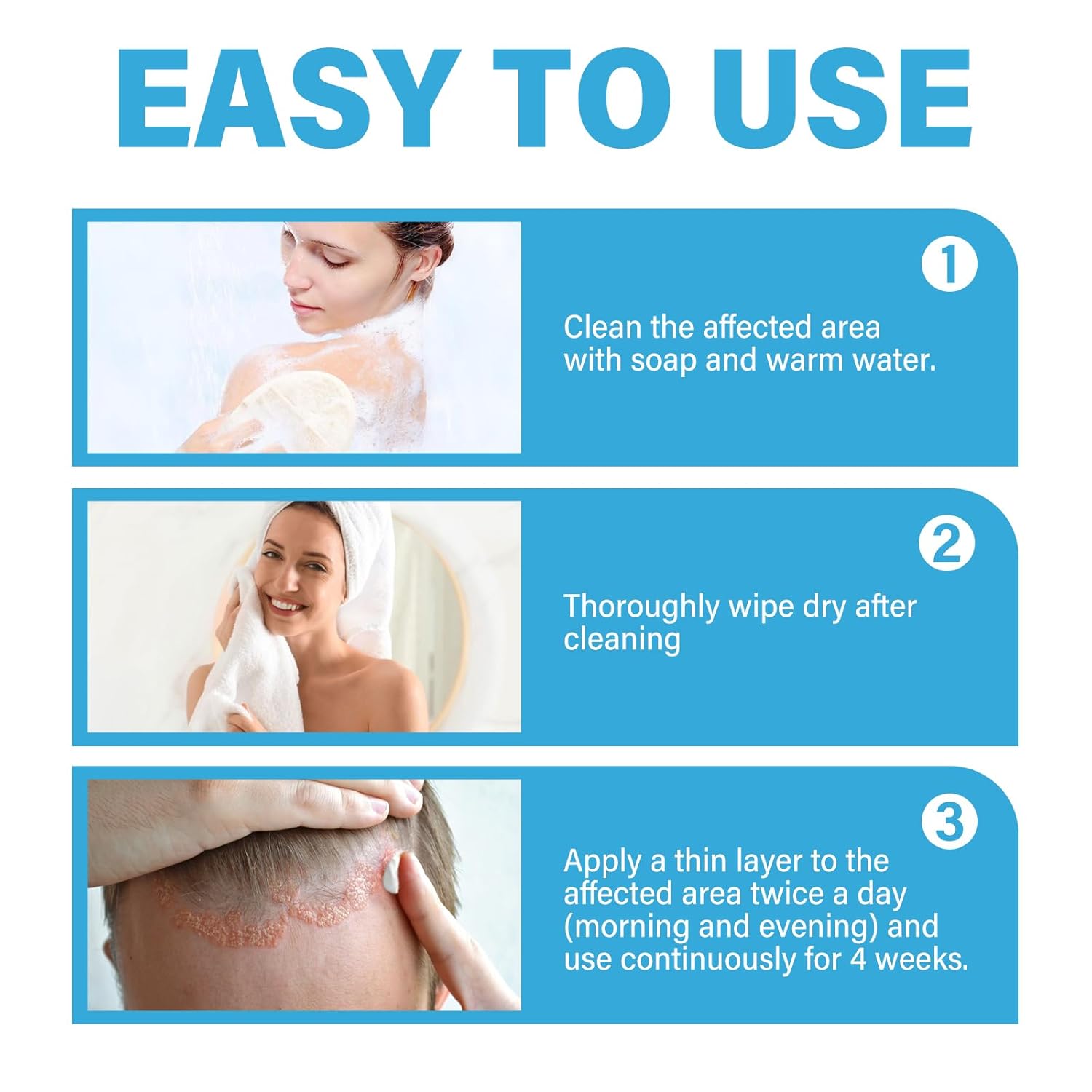 EASY TO USE

1

Clean the affected area with soap and warm water.

2

Thoroughly wipe dry after cleaning

3

Apply a thin layer to the affected area twice a day (morning and evening) and use continuously for 4 weeks.