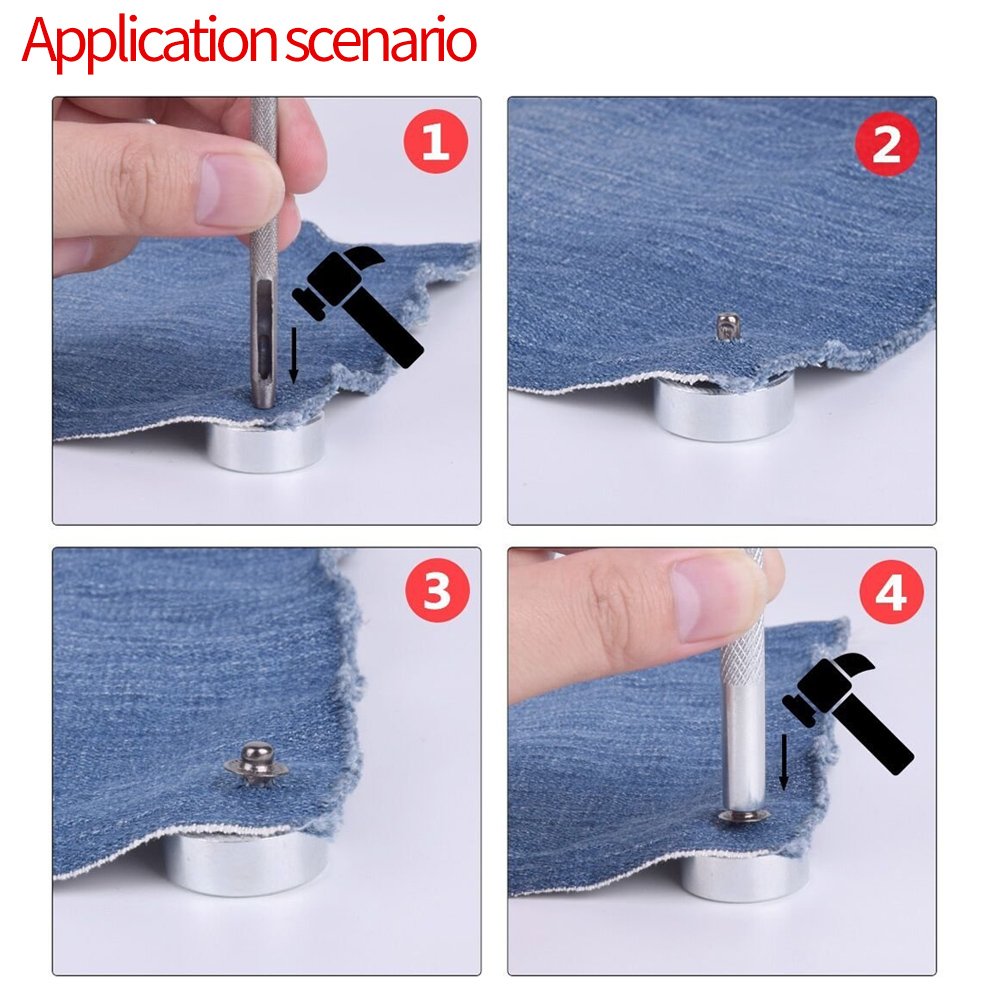 Application scenario

1

2

3

4