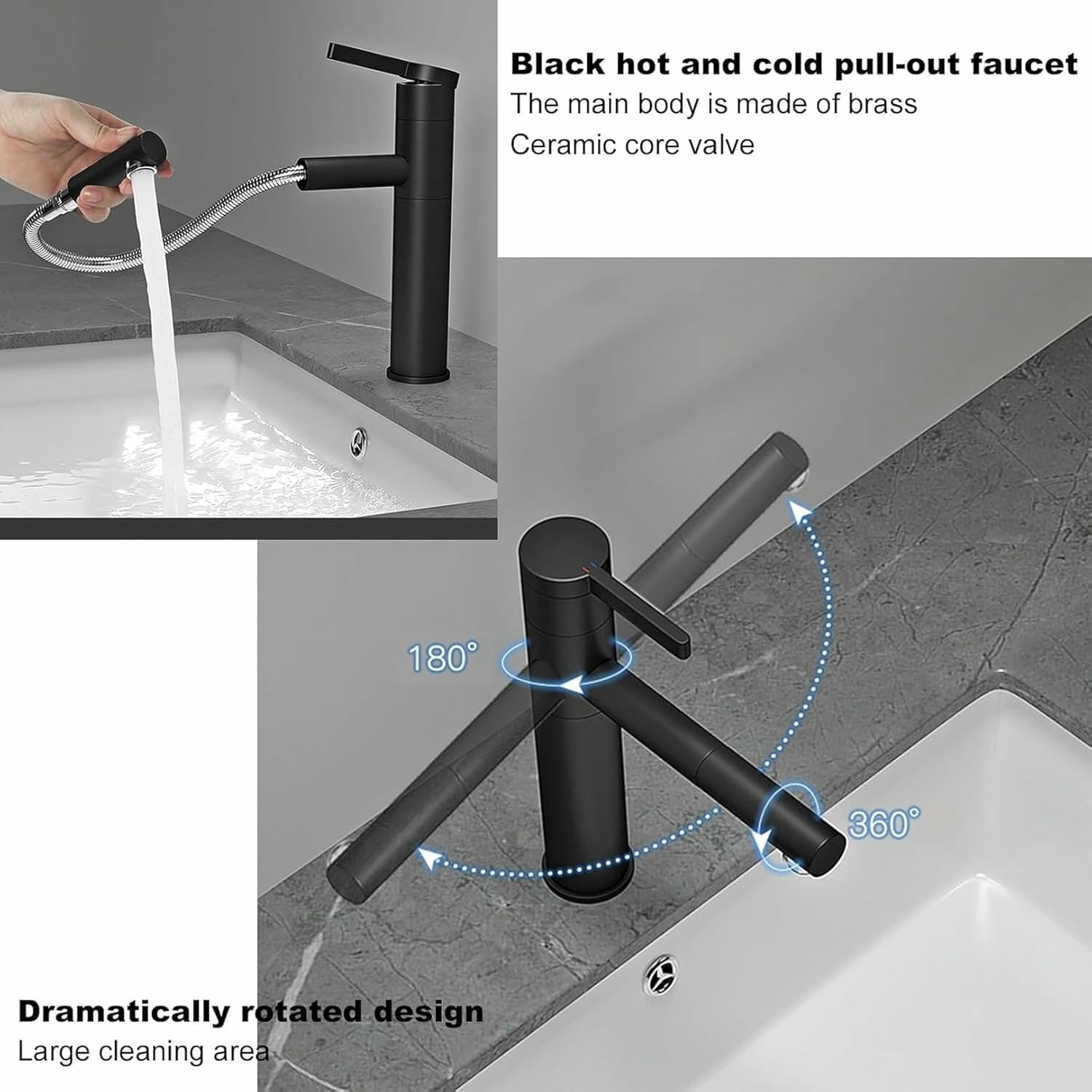 Black hot and cold pull-out faucet
The main body is made of brass
Ceramic core valve

180°

360°

Dramatically rotated design
Large cleaning area