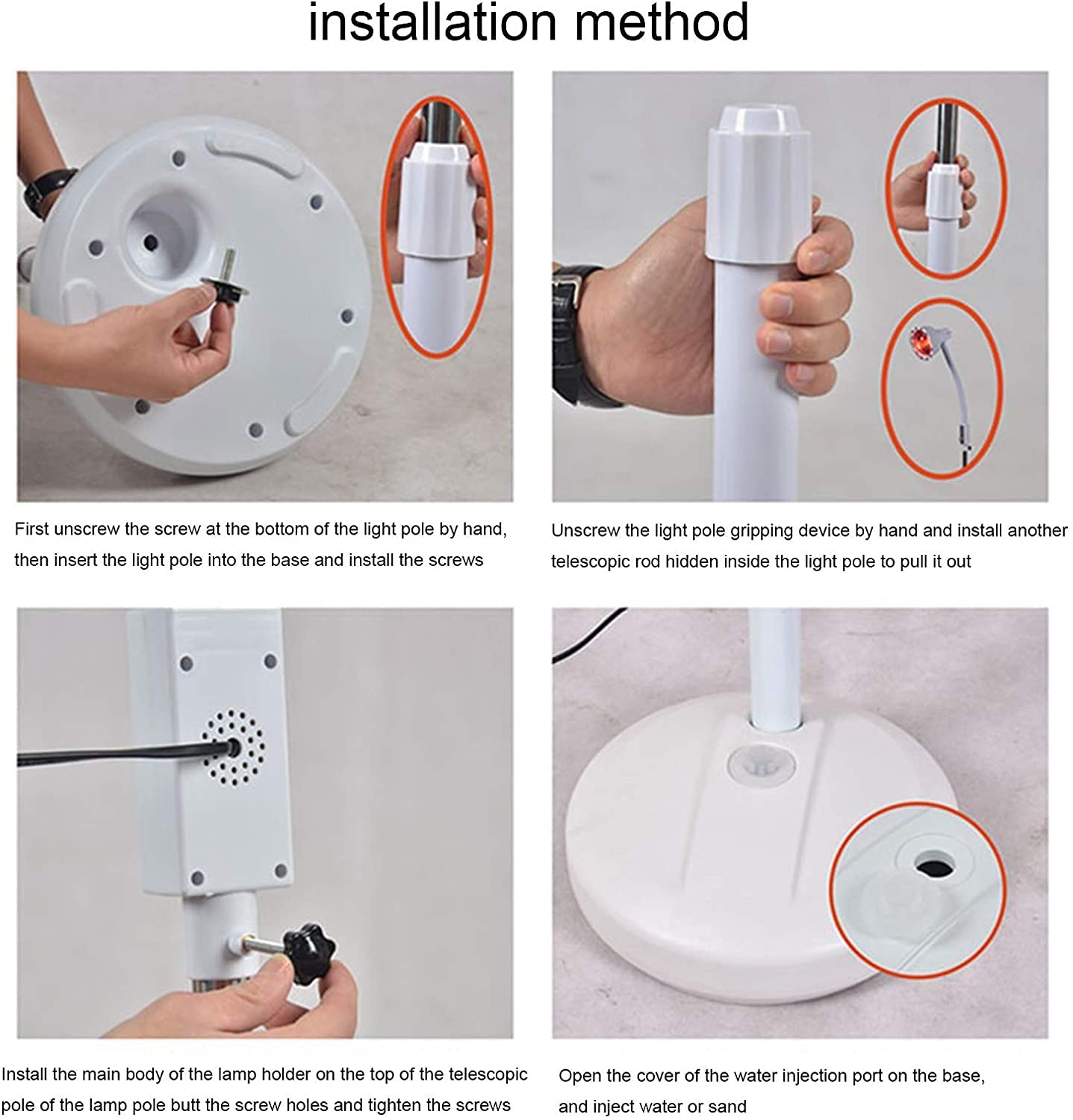 installation method

First unscrew the screw at the bottom of the light pole by hand, then insert the light pole into the base and install the screws

Unscrew the light pole gripping device by hand and install another telescopic rod hidden inside the light pole to pull it out

Install the main body of the lamp holder on the top of the telescopic pole of the lamp pole butt the screw holes and tighten the screws

Open the cover of the water injection port on the base, and inject water or sand