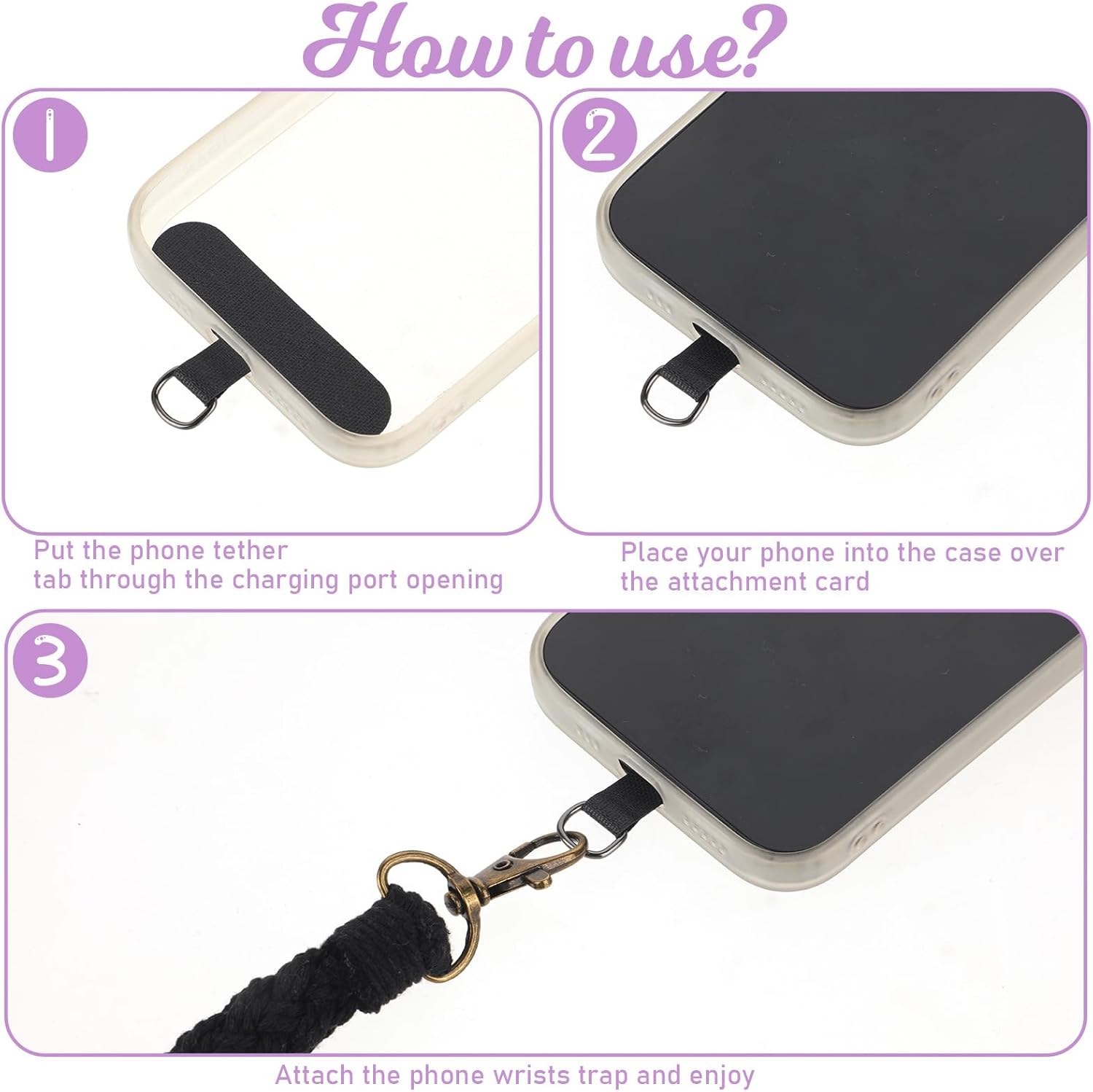 How to use?

1

Put the phone tether tab through the charging port opening

2

Place your phone into the case over the attachment card

3

Attach the phone wrists trap and enjoy