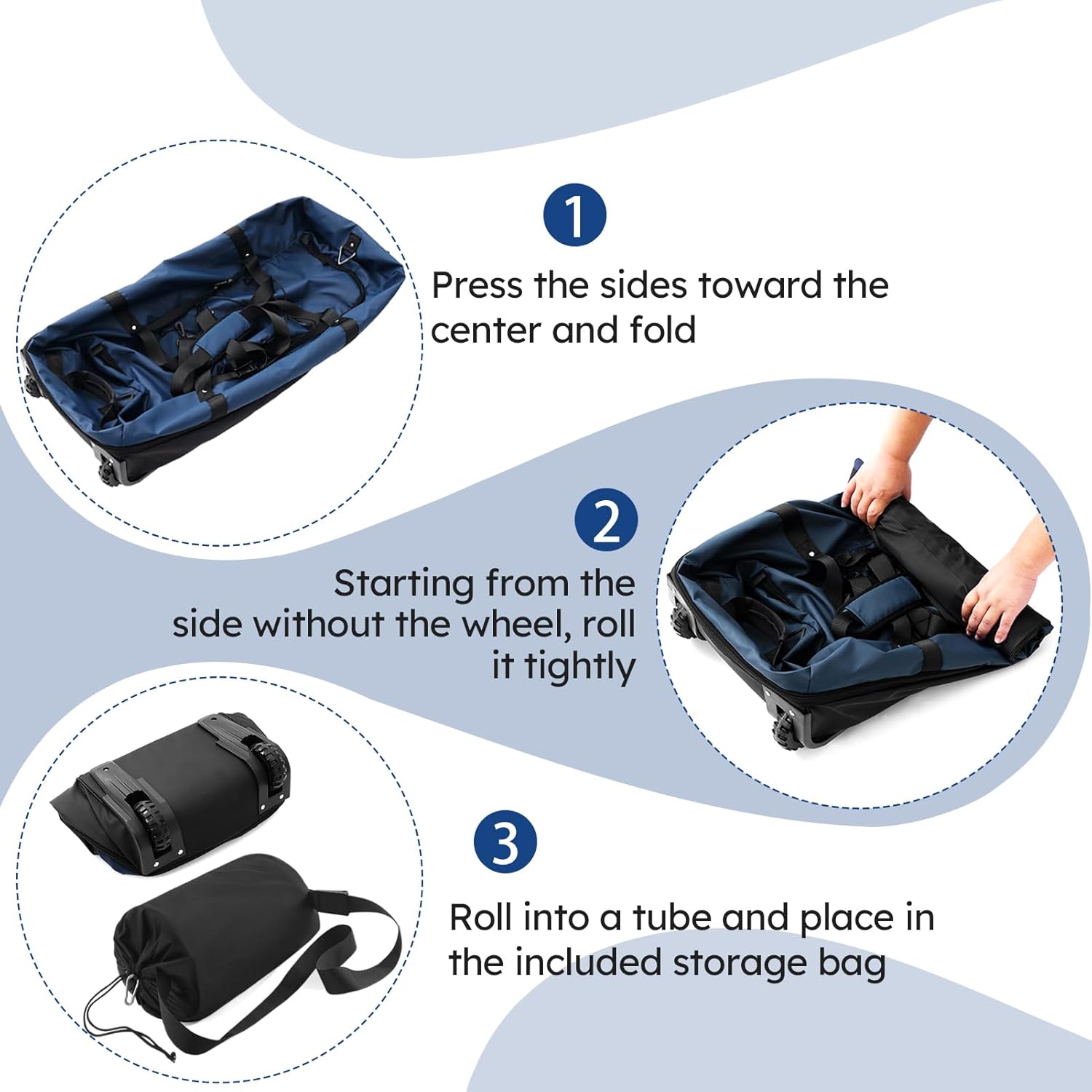 1

Press the sides toward the center and fold

2

Starting from the side without the wheel, roll it tightly

3

Roll into a tube and place in the included storage bag