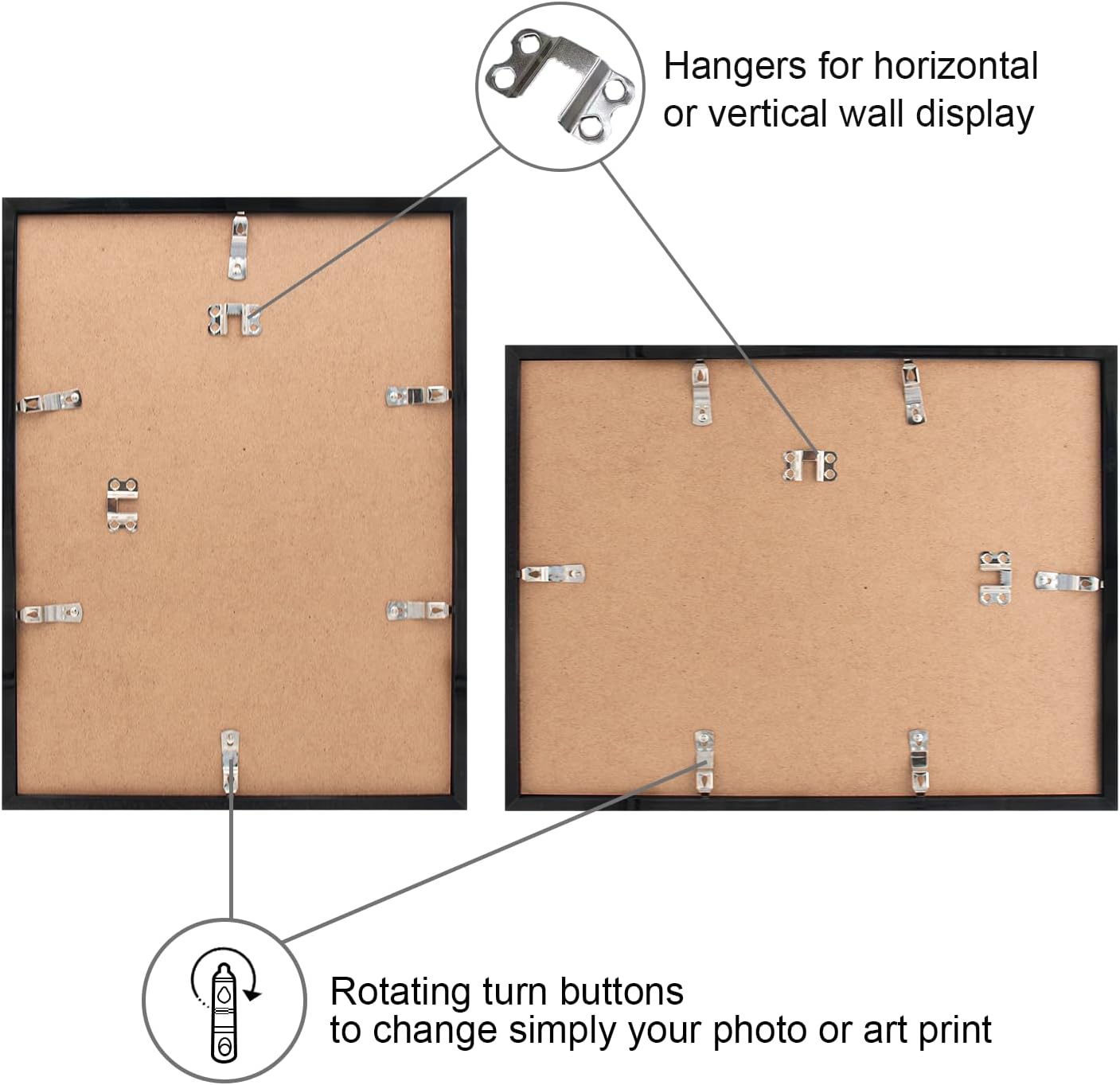 Hangers for horizontal or vertical wall display

Rotating turn buttons
to change simply your photo or art print