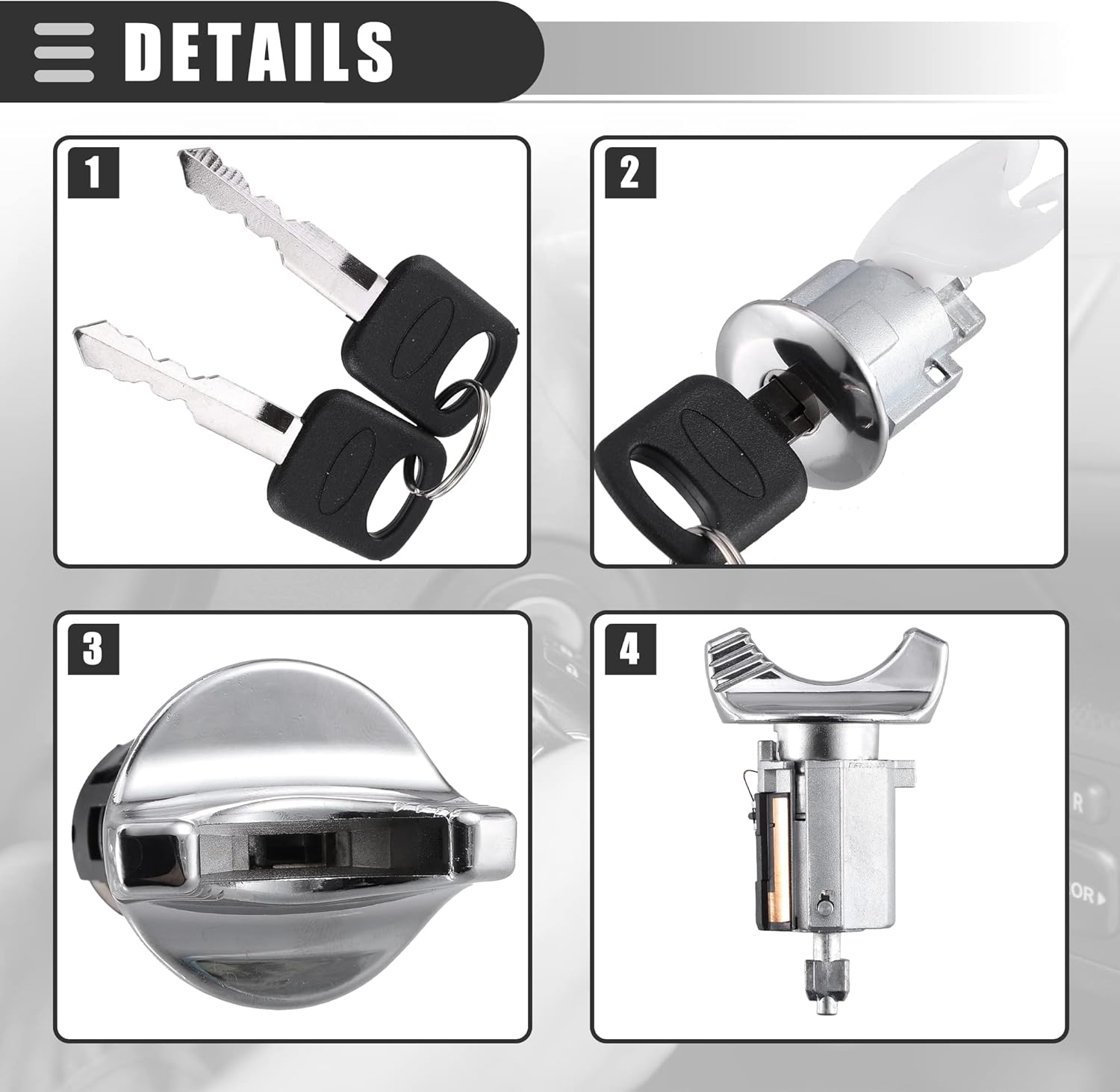 DETAILS

1

2

3

4