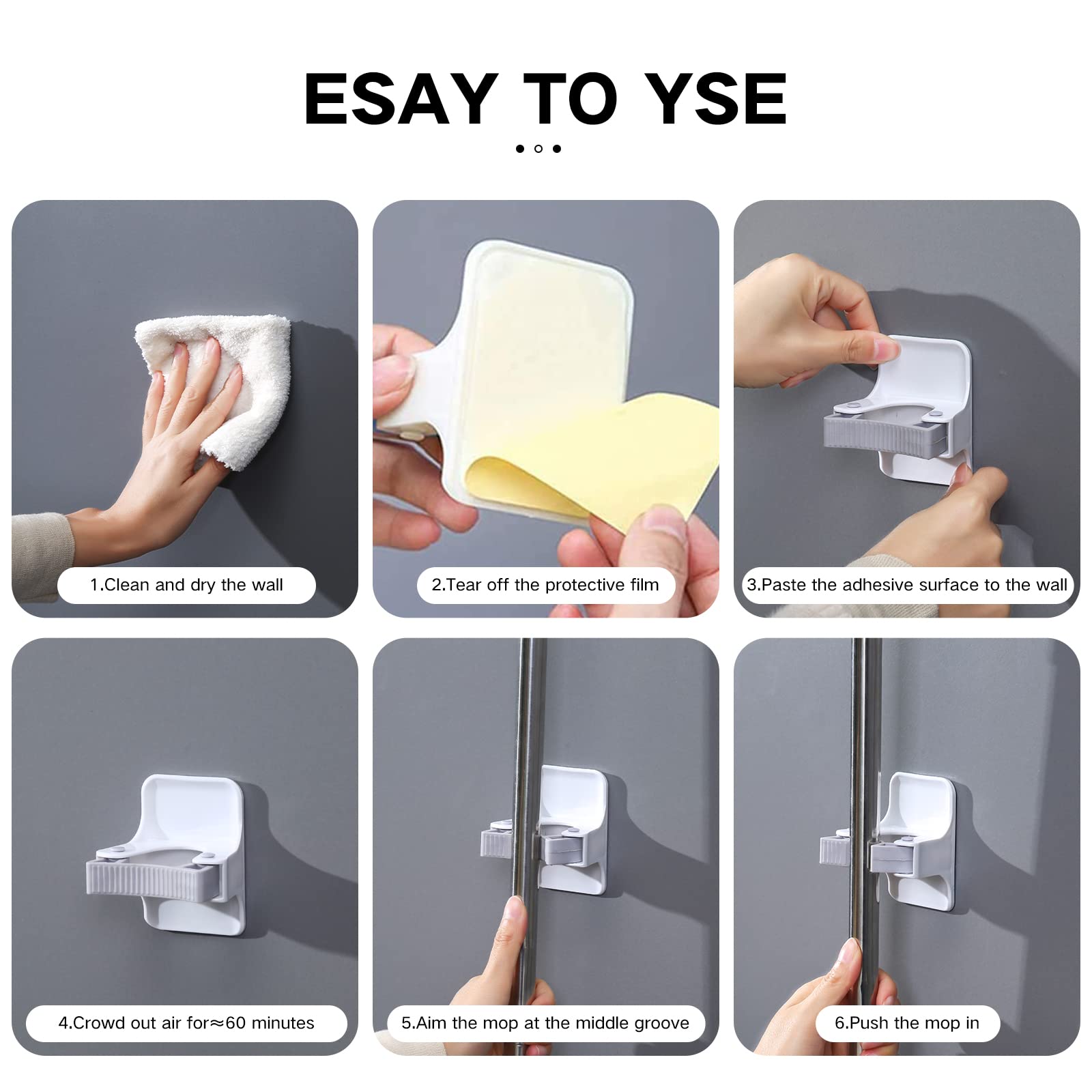 ESAY TO YSE

1.Clean and dry the wall

2.Tear off the protective film

3.Paste the adhesive surface to the wall

4.Crowd out air for≈60 minutes

5.Aim the mop at the middle groove

6.Push the mop in