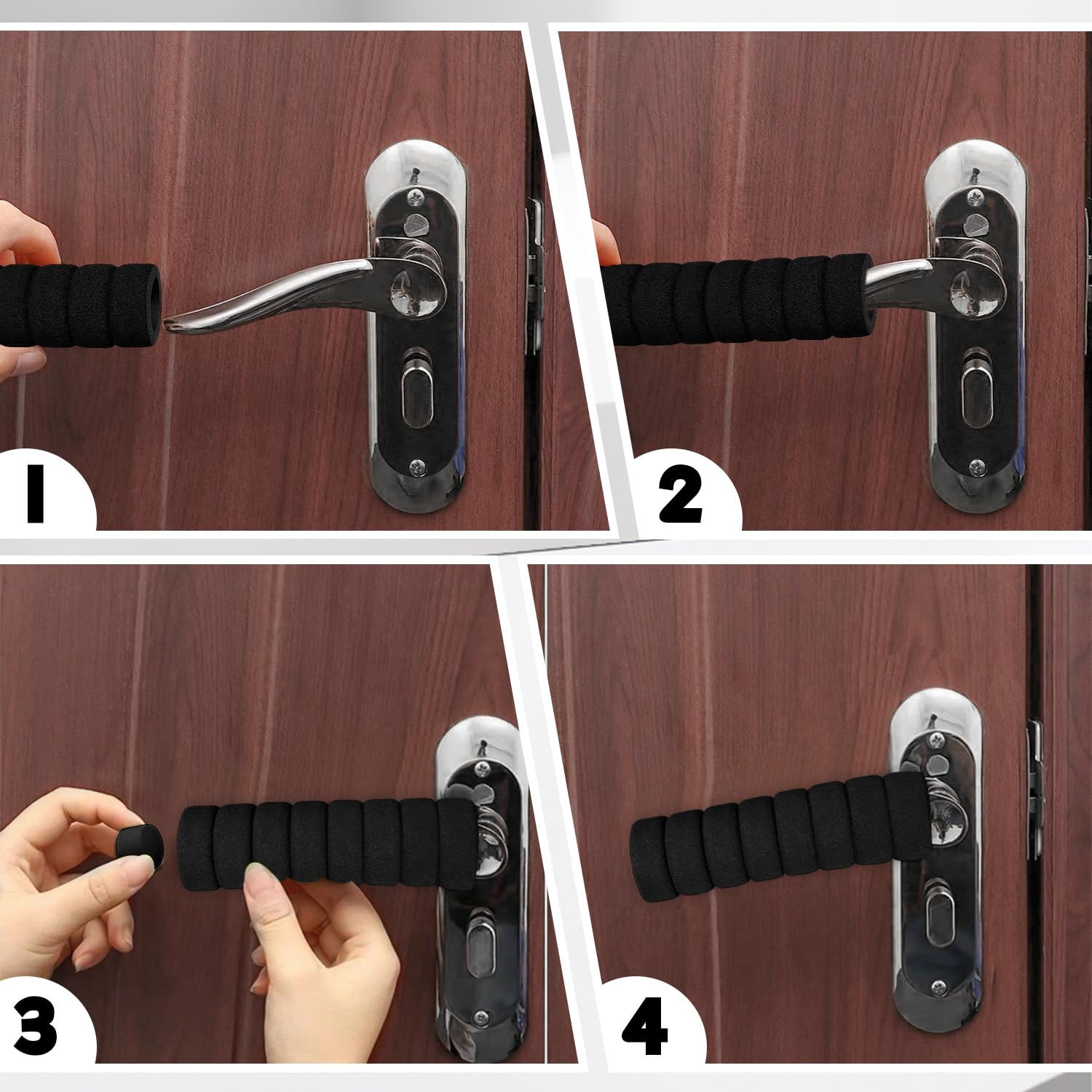 1

2

3

4