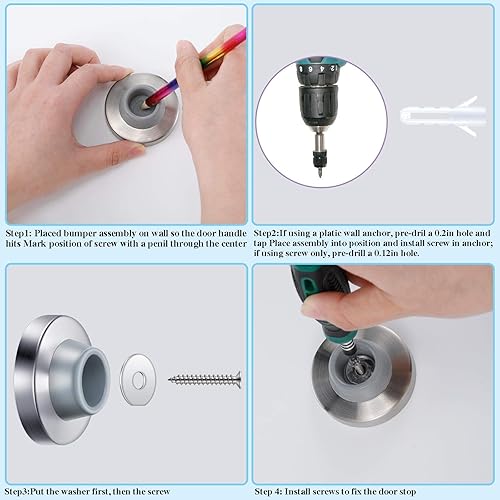 Step1: Placed bumper assembly on wall so the door handle hits Mark position of screw with a penil through the center

Step2:If using a platic wall anchor, pre-dril a 0.2in hole and tap Place assembly into position and install screw in anchor; if using screw only, pre-drill a 0.12in hole.

Step3:Put the washer first, then the screw

Step 4: Install screws to fix the door stop