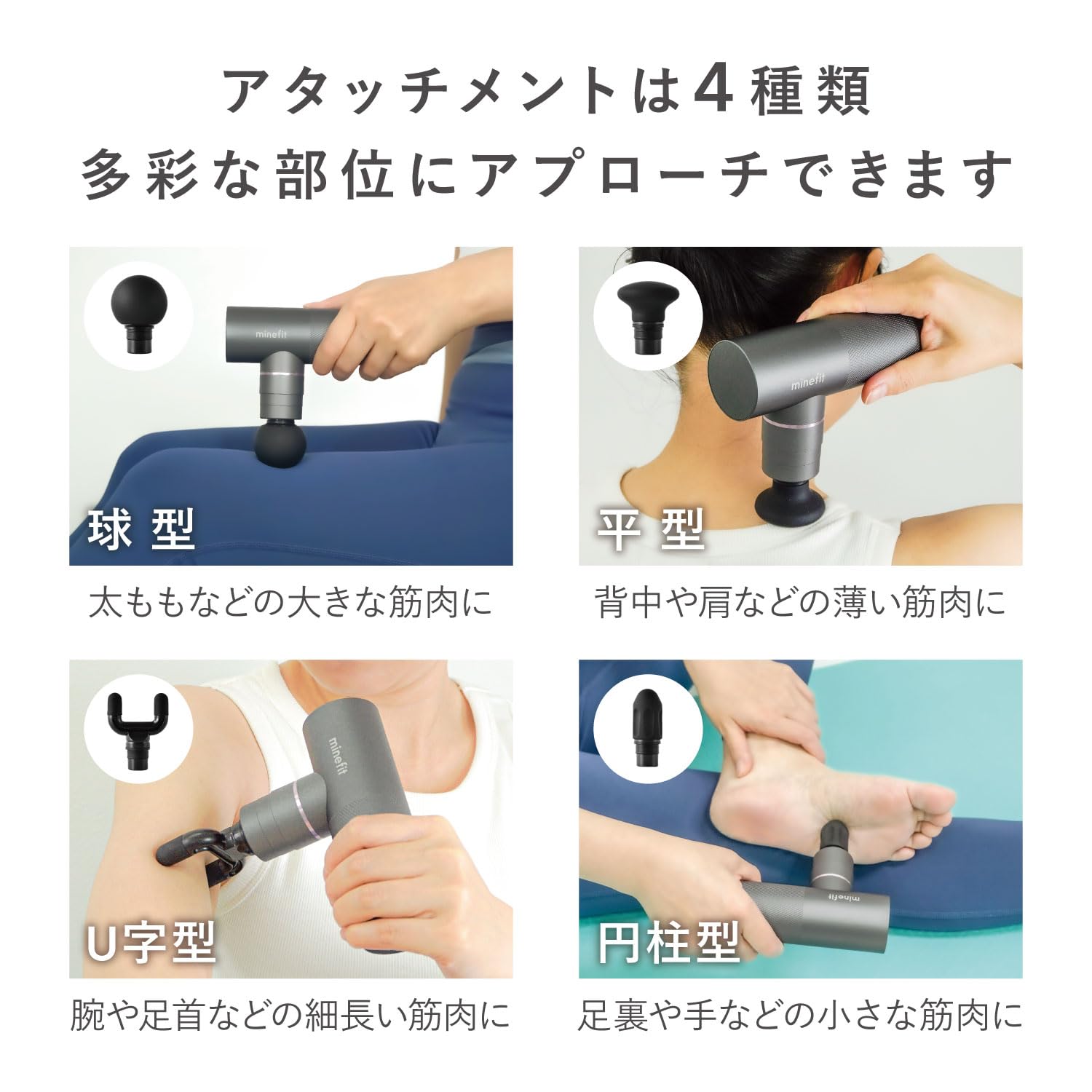 アタッチメントは4種類
多彩な部位にアプローチできます

minefit

球型

太ももなどの大きな筋肉に

minefit

平型

背中や肩などの薄い筋肉に

minefit

U字型

腕や足首などの細長い筋肉に

minefit

円柱型

足裏や手などの小さな筋肉に