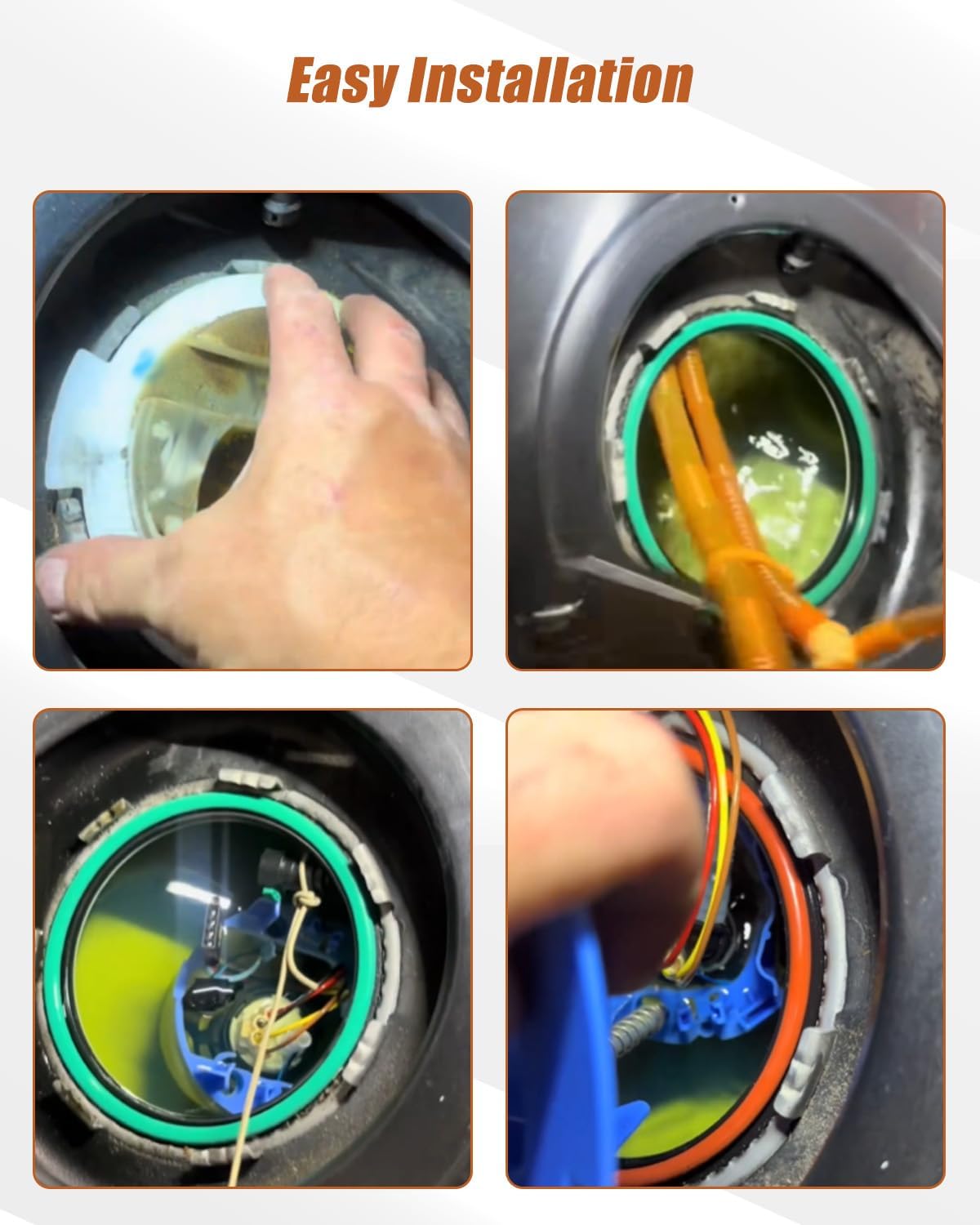 Easy Installation