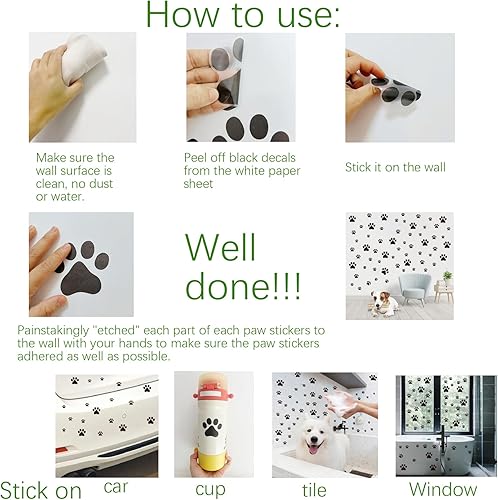 How to use:

Make sure the wall surface is clean, no dust or water.

Peel off black decals from the white paper sheet

Stick it on the wall

Well done!!!

Painstakingly "etched" each part of each paw stickers to the wall with your hands to make sure the paw stickers adhered as well as possible.

Stick on car cup tile Window