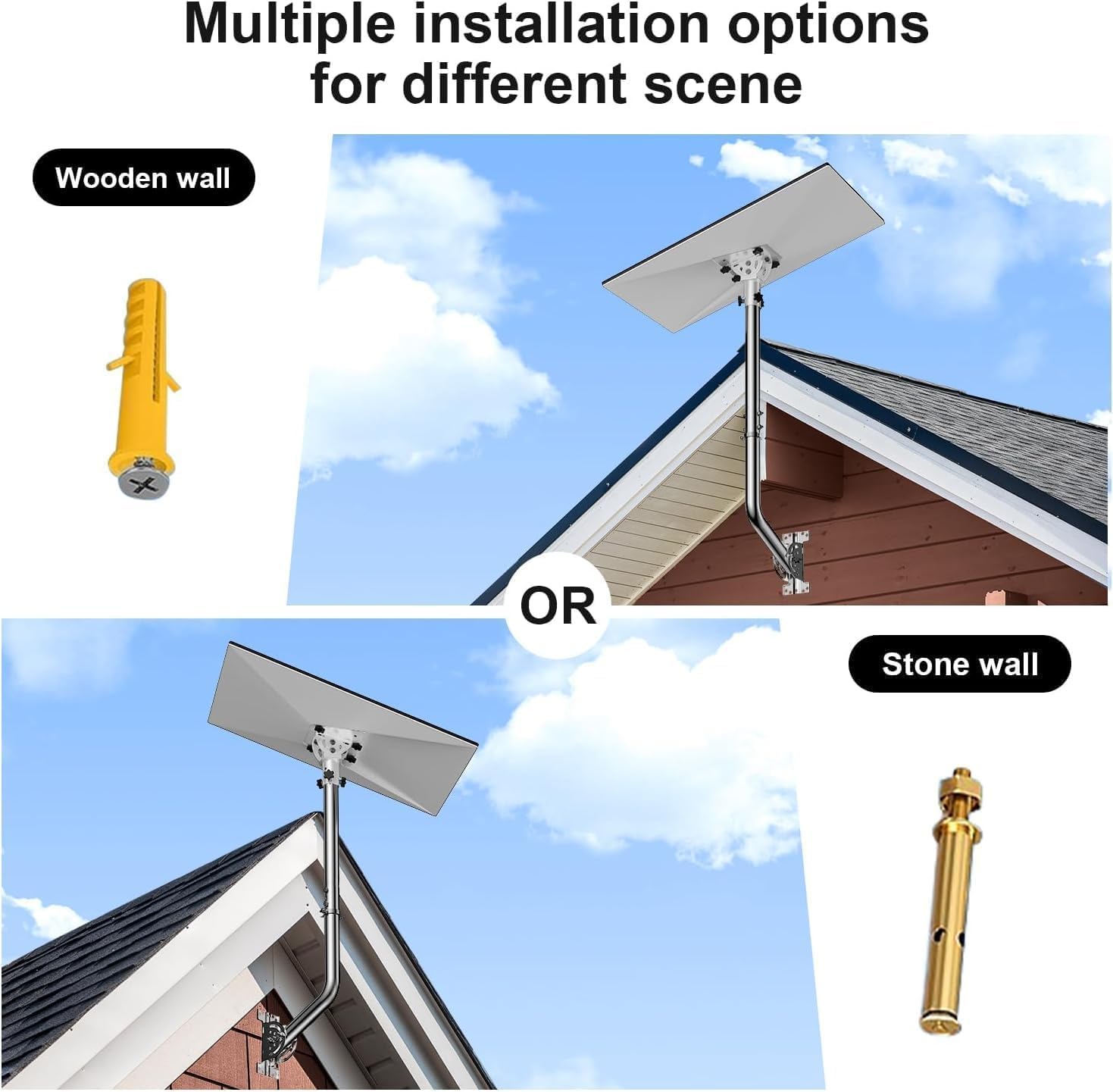 Multiple installation options for different scene

Wooden wall

OR

Stone wall