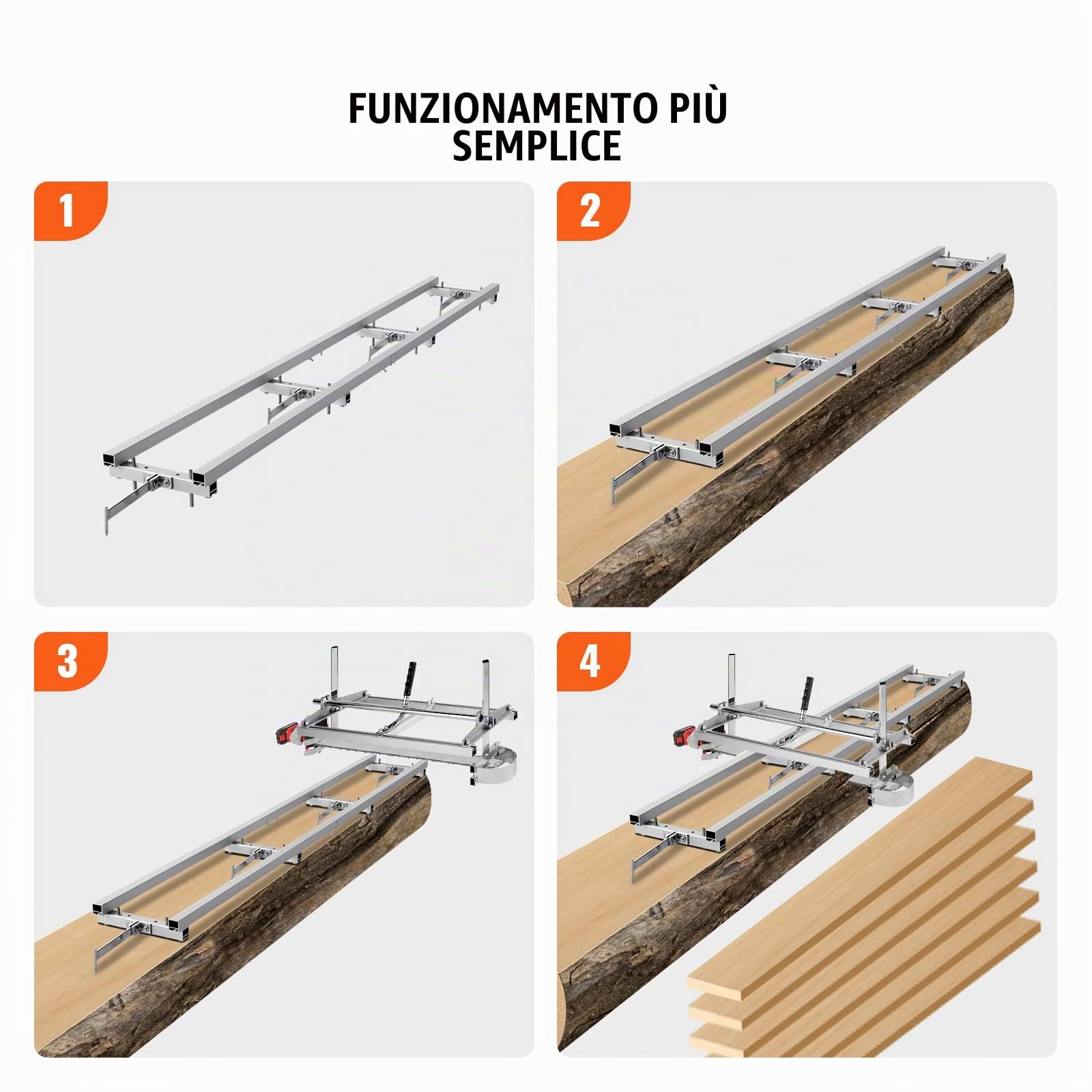 FUNZIONAMENTO PIÙ SEMPLICE

1

2

3

4