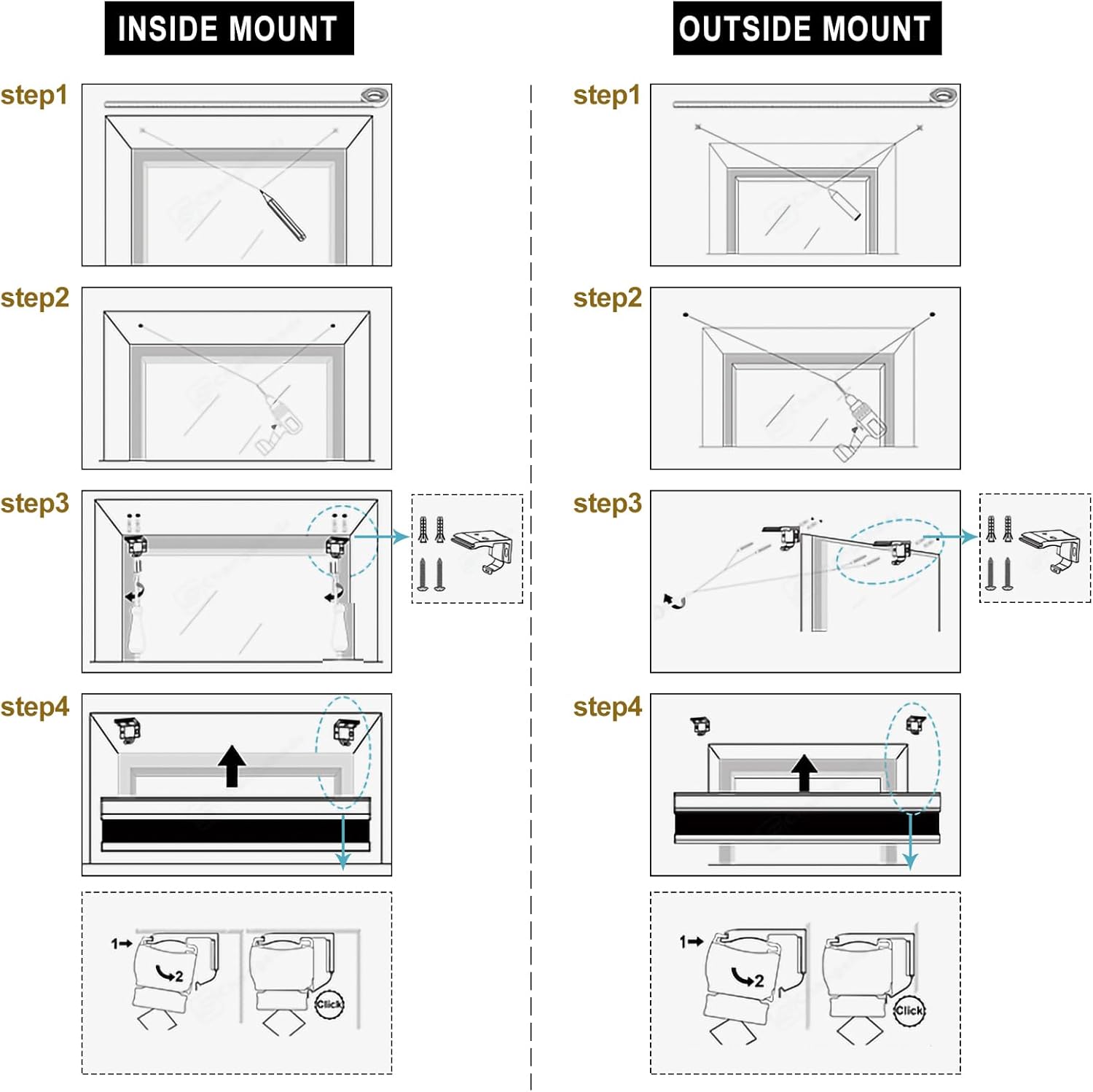 INSIDE MOUNT

step1

step2

step3

step4

1
2
Click

OUTSIDE MOUNT

step1

step2

step3

step4

1
2
Click