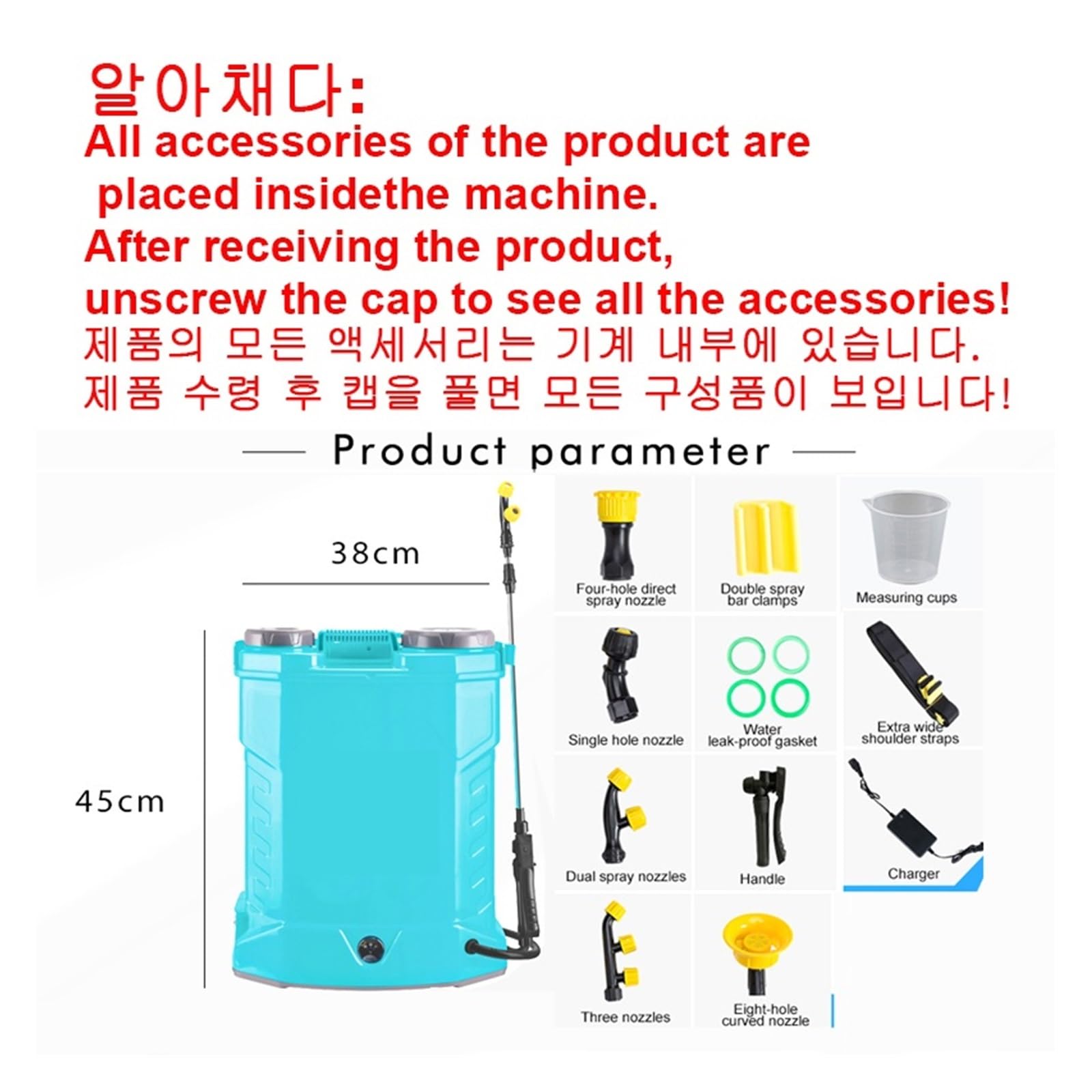 알아채다:
All accessories of the product are placed insidethe machine.
After receiving the product, unscrew the cap to see all the accessories!
제품의 모든 액세서리는 기계 내부에 있습니다.
제품 수령 후 캡을 풀면 모든 구성품이 보입니다!

Product parameter

38cm

45cm

Four-hole direct spray nozzle
Double spray bar clamps
Measuring cups
Single hole nozzle
Water leak-proof gasket
Extra wide shoulder straps
Dual spray nozzles
Handle
Charger
Three nozzles
Eight-hole curved nozzle