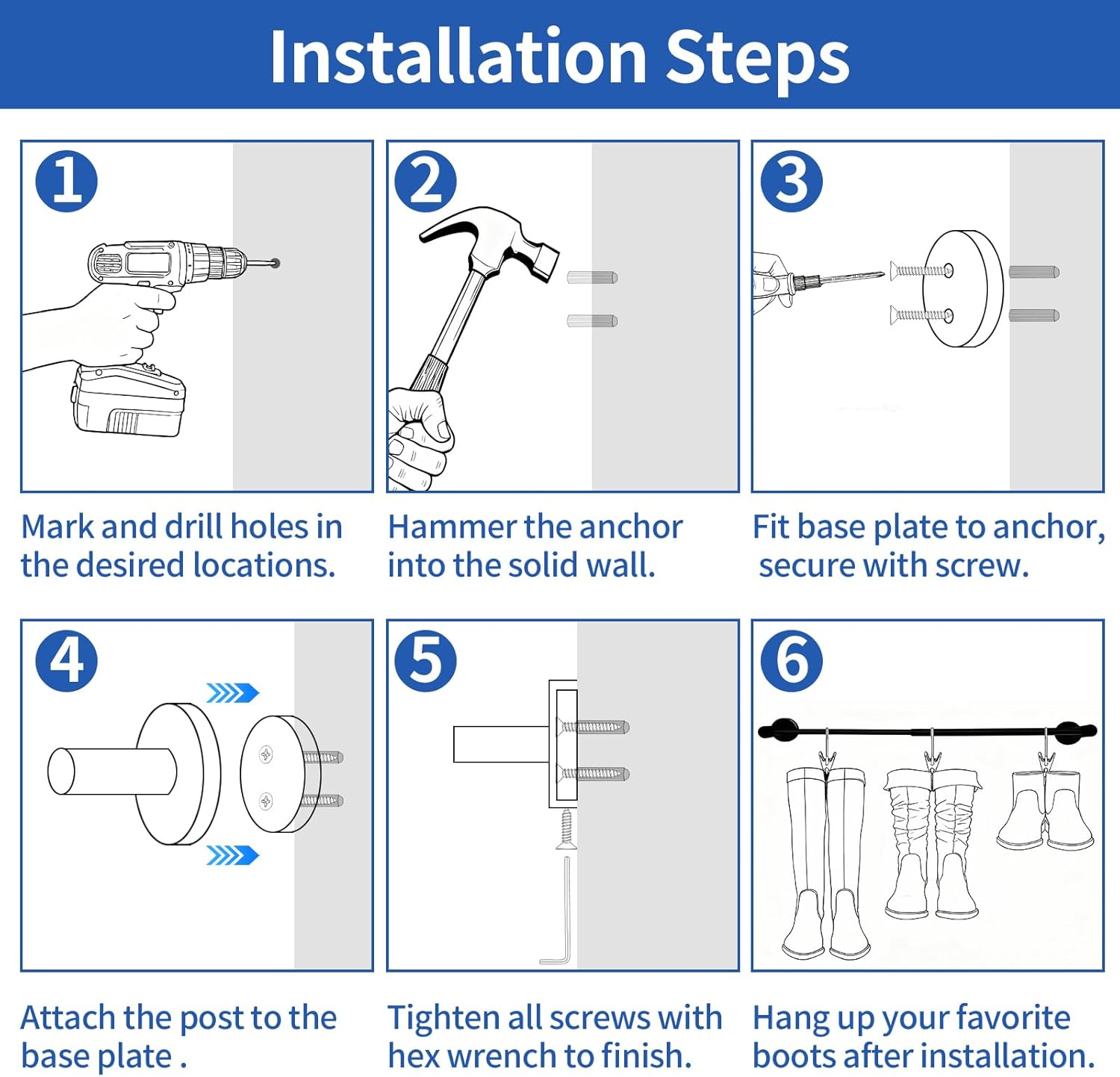 Installation Steps

1

Mark and drill holes in the desired locations.

2

Hammer the anchor into the solid wall.

3

Fit base plate to anchor, secure with screw.

4

Attach the post to the base plate .

5

Tighten all screws with hex wrench to finish.

6

Hang up your favorite boots after installation.