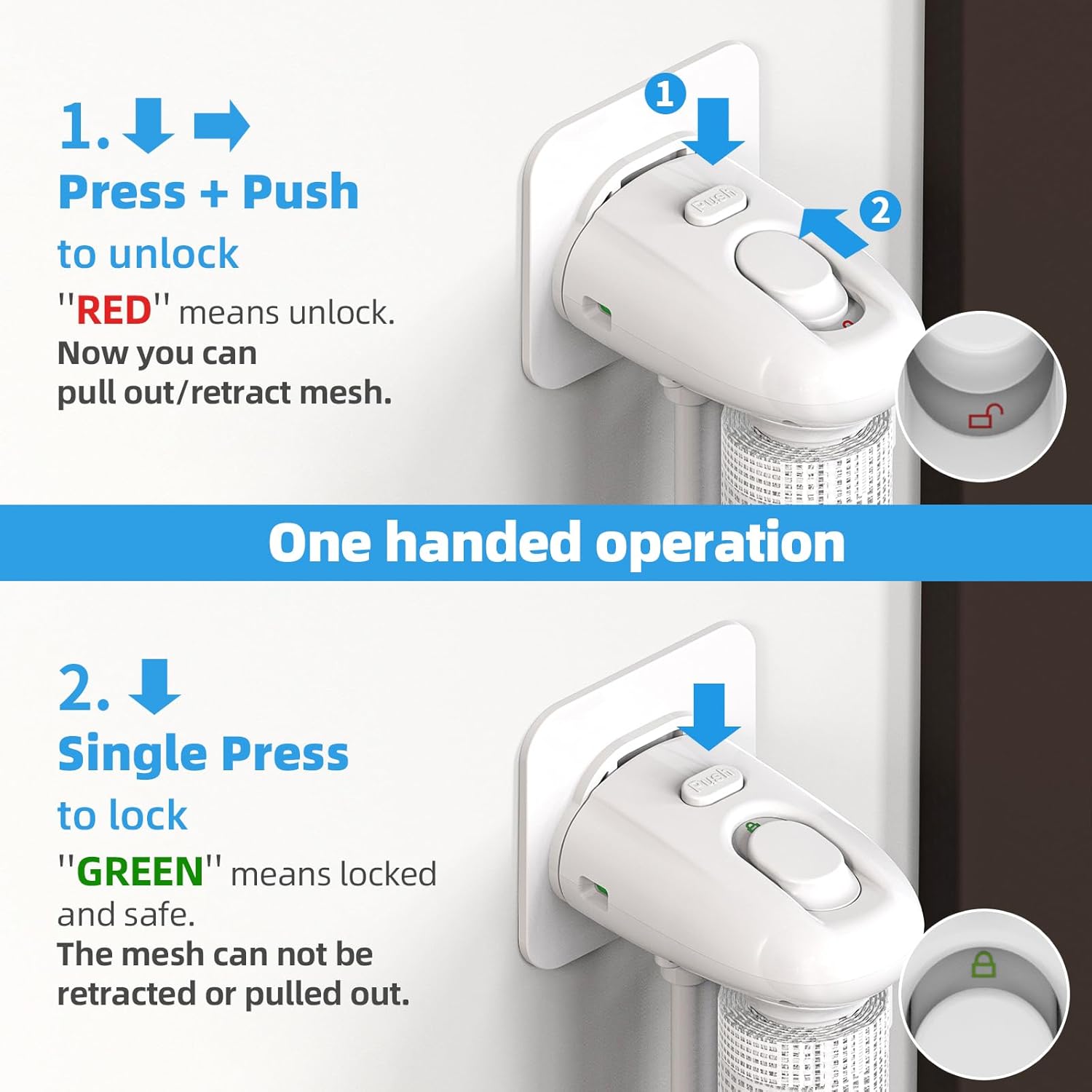 1.

Press + Push

to unlock

"RED" means unlock.

Now you can pull out/retract mesh.

1

Push

2

One handed operation

2.

Single Press

to lock

"GREEN" means locked and safe.

The mesh can not be retracted or pulled out.

Push