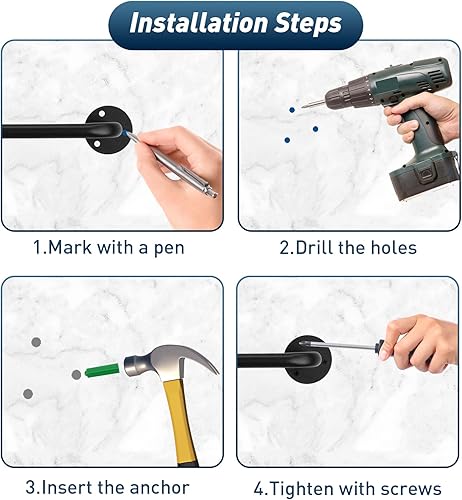 Installation Steps

1.Mark with a pen

2.Drill the holes

3.Insert the anchor

4.Tighten with screws