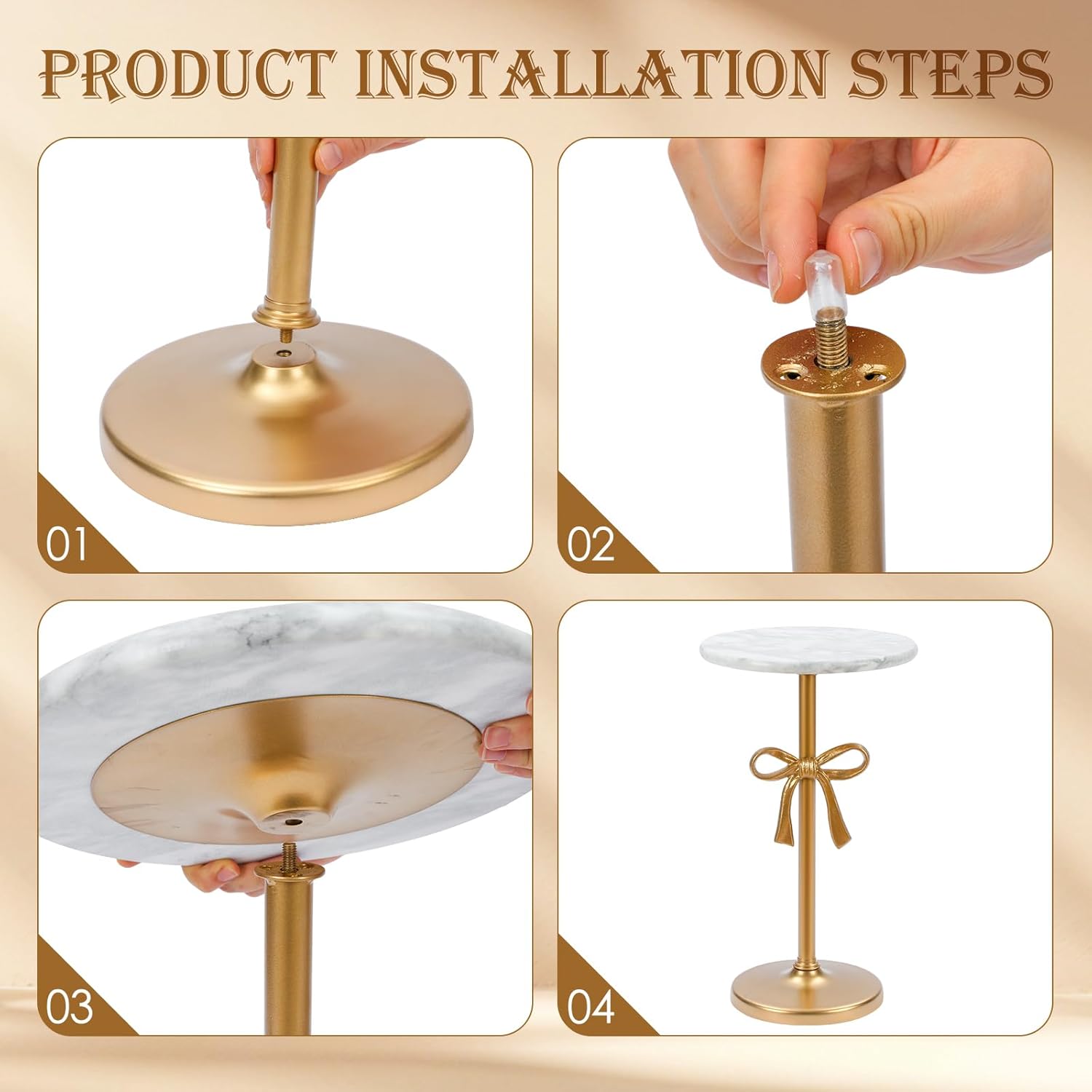 PRODUCT INSTALLATION STEPS

01

02

03

04