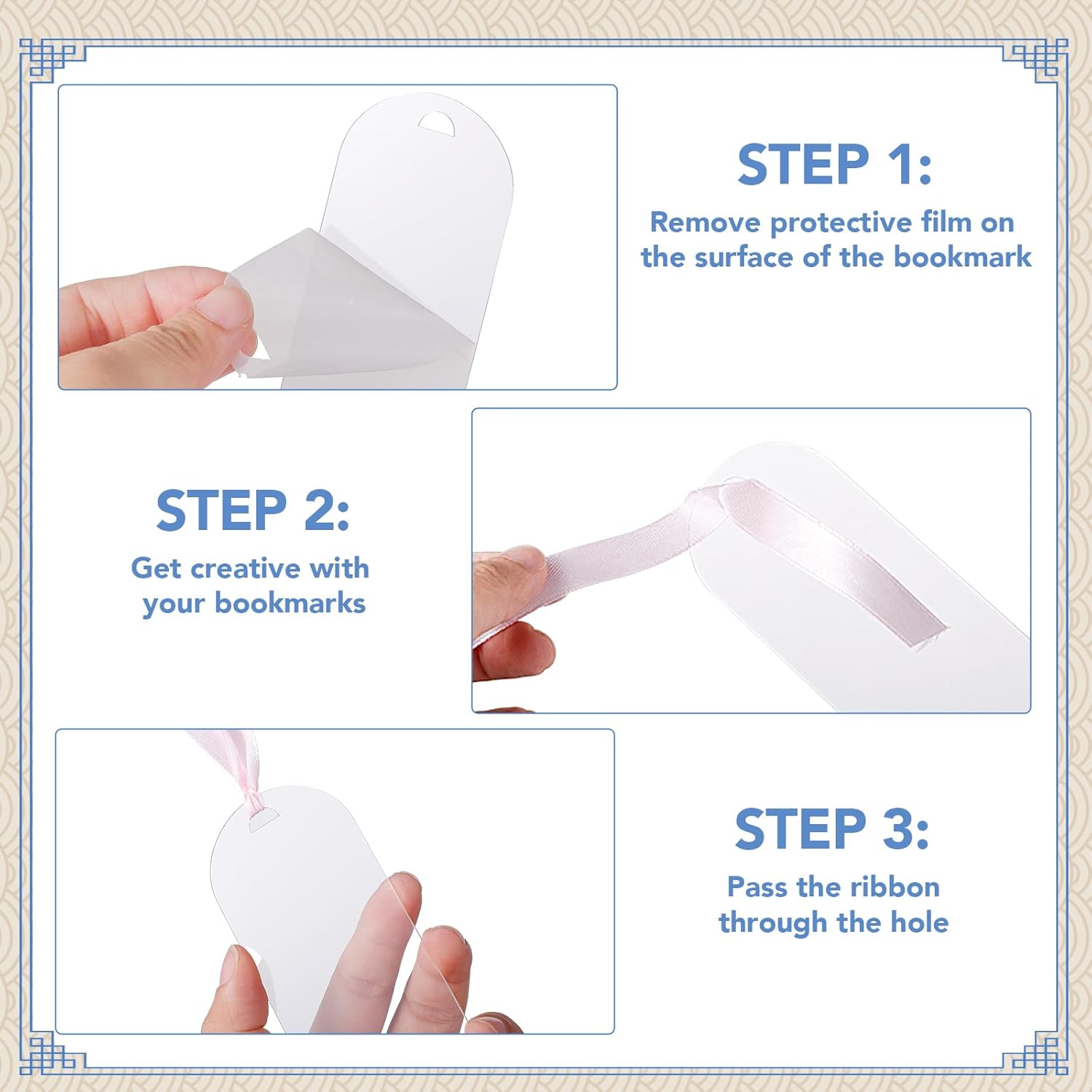 STEP 1:
Remove protective film on the surface of the bookmark

STEP 2:
Get creative with your bookmarks

STEP 3:
Pass the ribbon through the hole