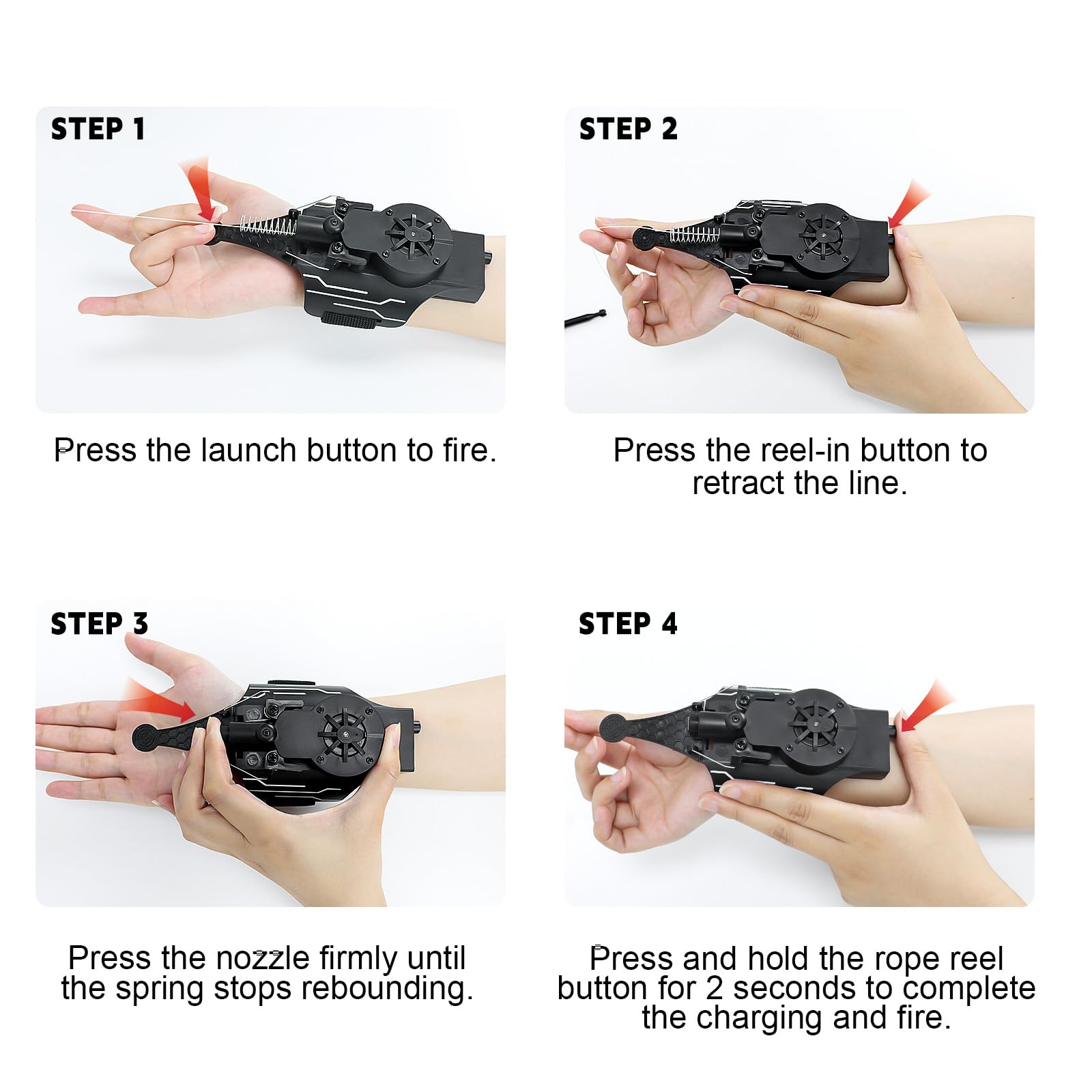 STEP 1

Press the launch button to fire.

STEP 2

Press the reel-in button to retract the line.

STEP 3

Press the nozzle firmly until the spring stops rebounding.

STEP 4

Press and hold the rope reel button for 2 seconds to complete the charging and fire.