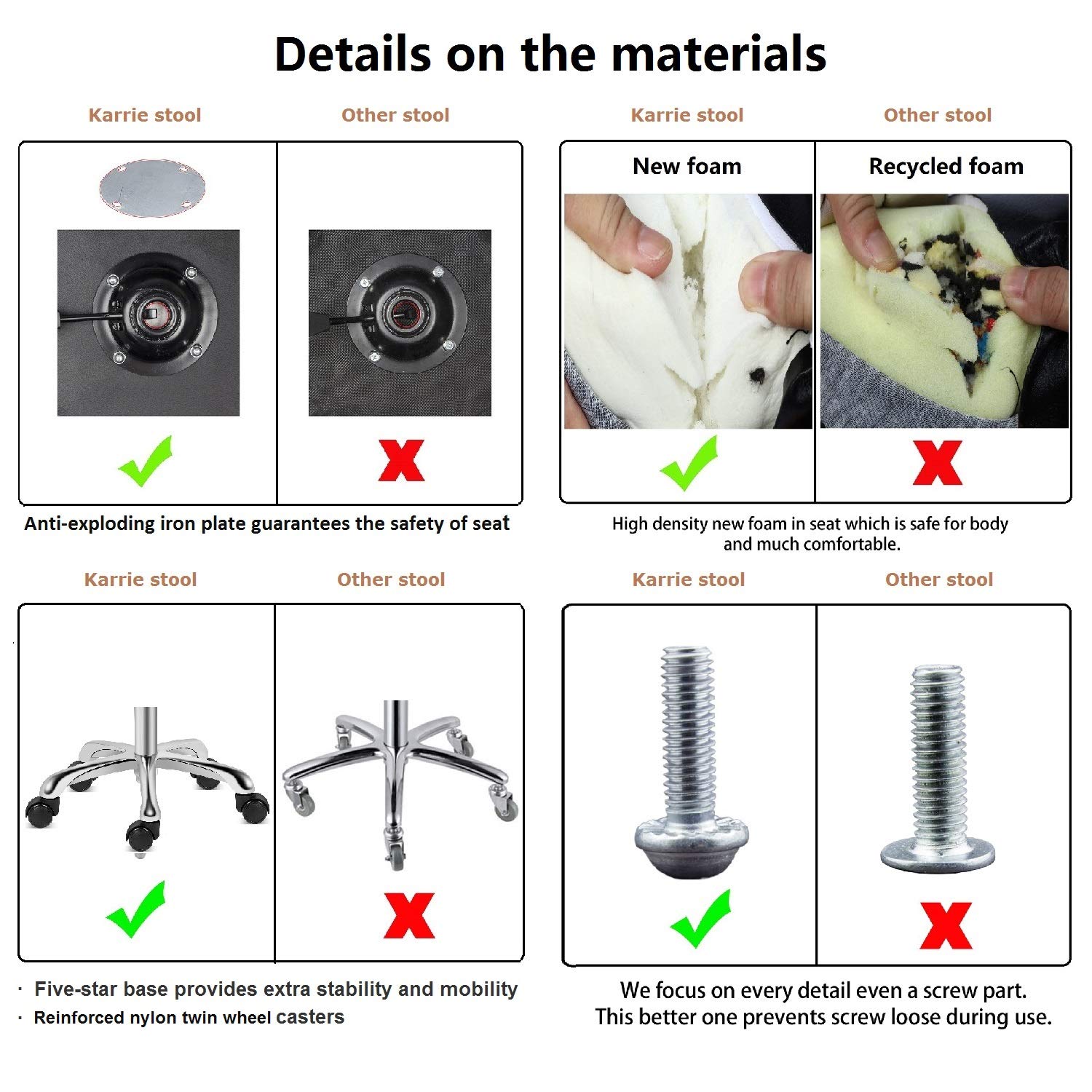 Details on the materials

Karrie stool

Other stool

Anti-exploding iron plate guarantees the safety of seat

Karrie stool

Other stool

New foam

Recycled foam

High density new foam in seat which is safe for body and much comfortable.

Karrie stool

Other stool

· Five-star base provides extra stability and mobility
· Reinforced nylon twin wheel casters

Karrie stool

Other stool

We focus on every detail even a screw part.
This better one prevents screw loose during use.