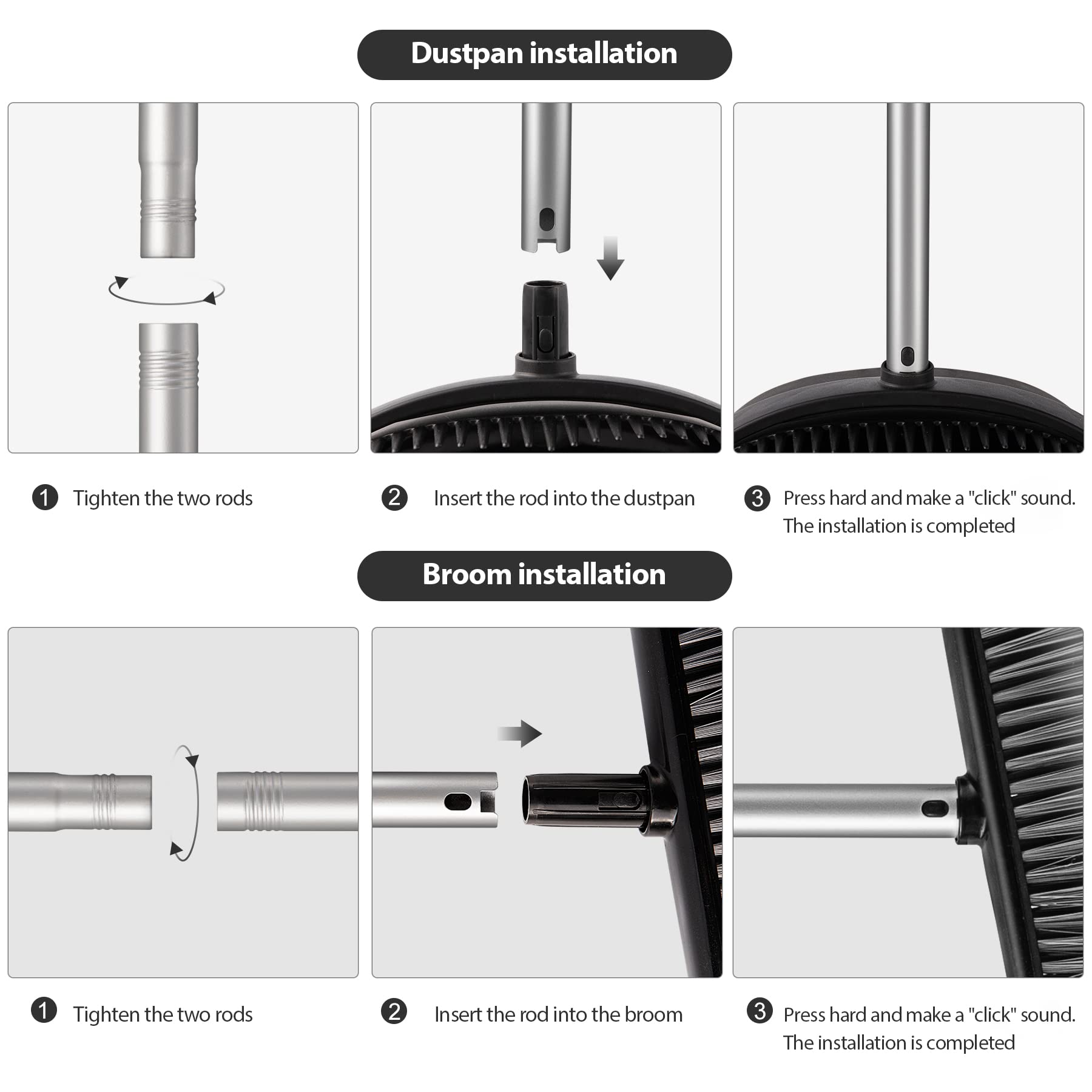 Dustpan installation

1 Tighten the two rods

2 Insert the rod into the dustpan

3 Press hard and make a "click" sound. The installation is completed

Broom installation

1 Tighten the two rods

2 Insert the rod into the broom

3 Press hard and make a "click" sound. The installation is completed