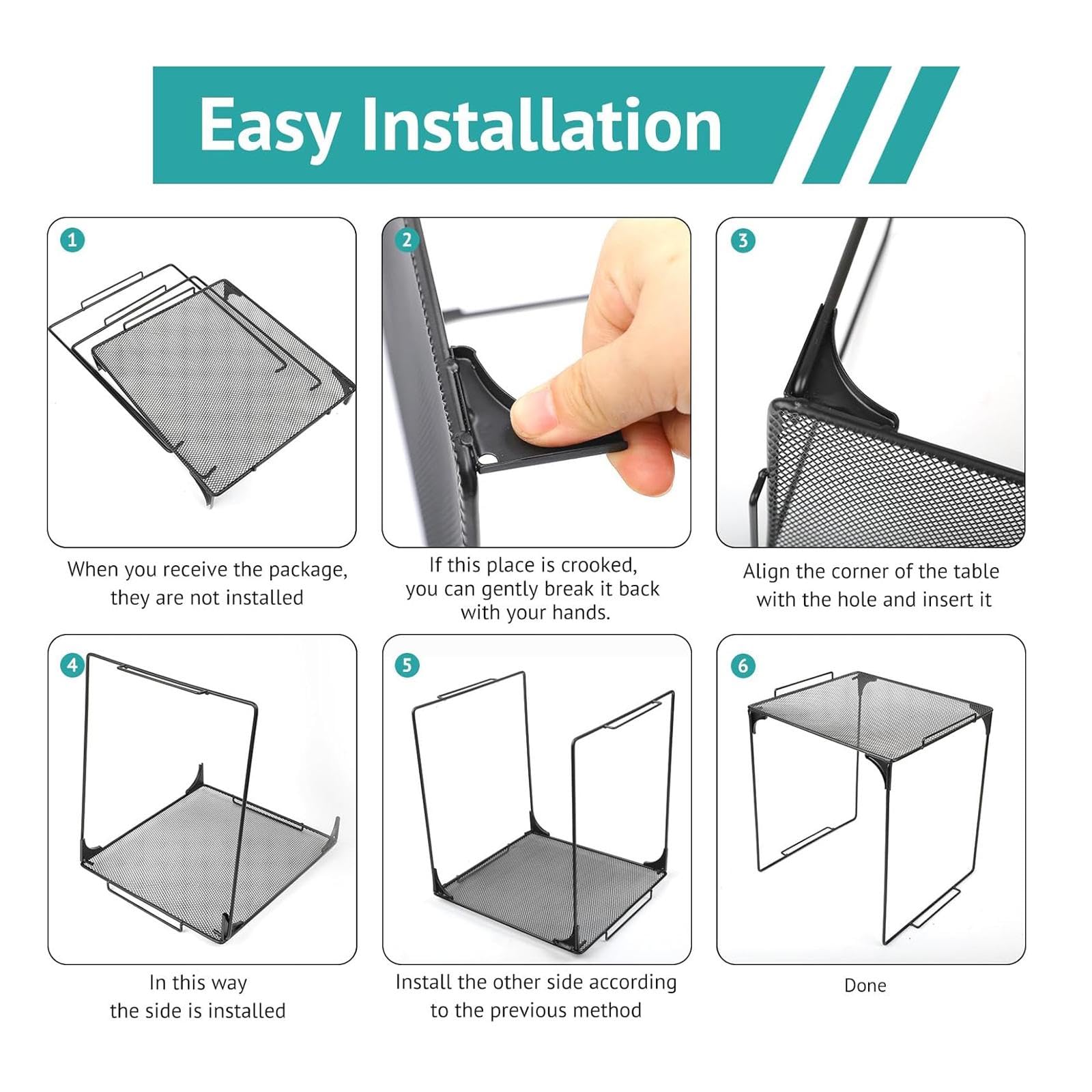 Easy Installation

1

When you receive the package, they are not installed

2

If this place is crooked, you can gently break it back with your hands.

3

Align the corner of the table with the hole and insert it

4

In this way the side is installed

5

Install the other side according to the previous method

6

Done