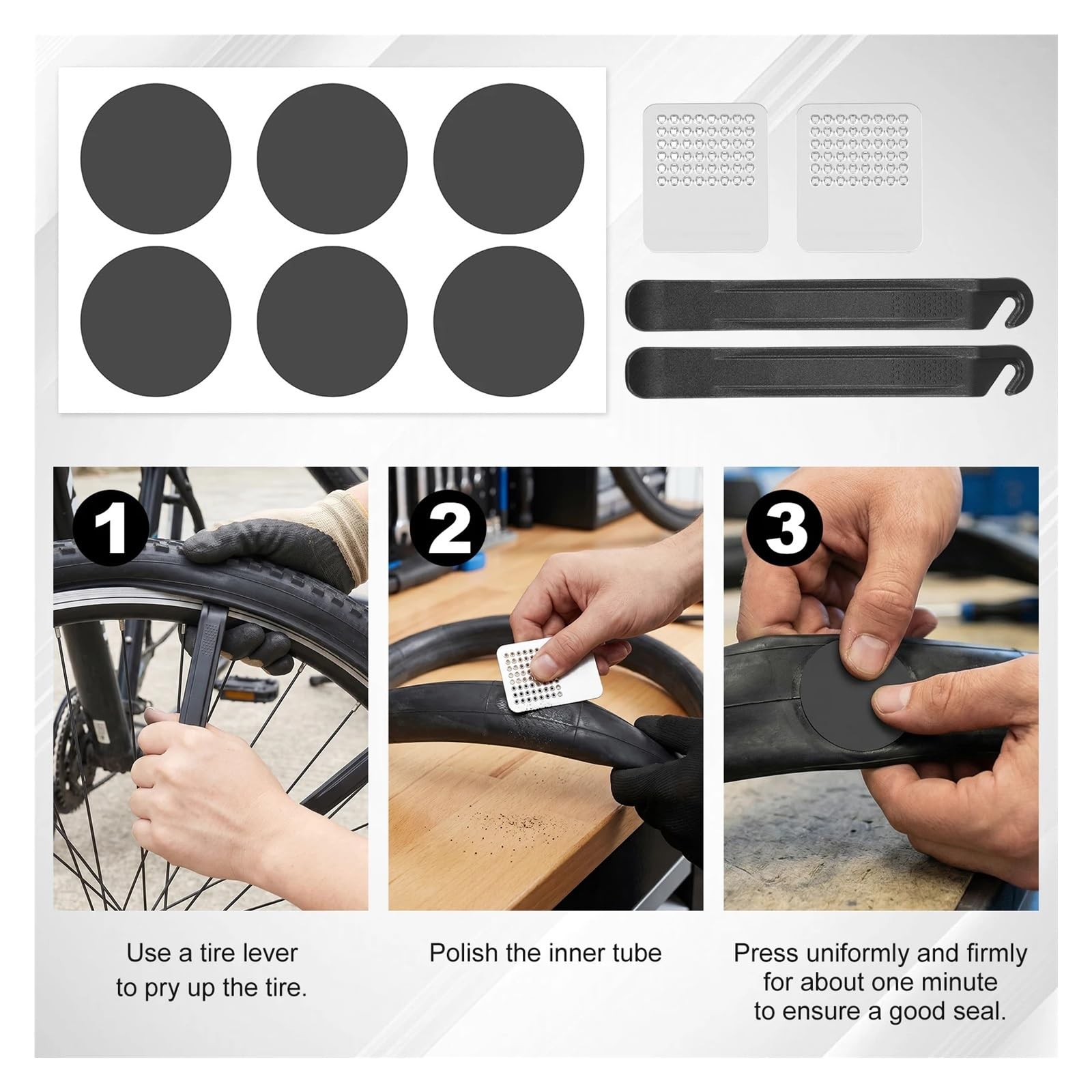 1

Use a tire lever to pry up the tire.

2

Polish the inner tube

3

Press uniformly and firmly for about one minute to ensure a good seal.