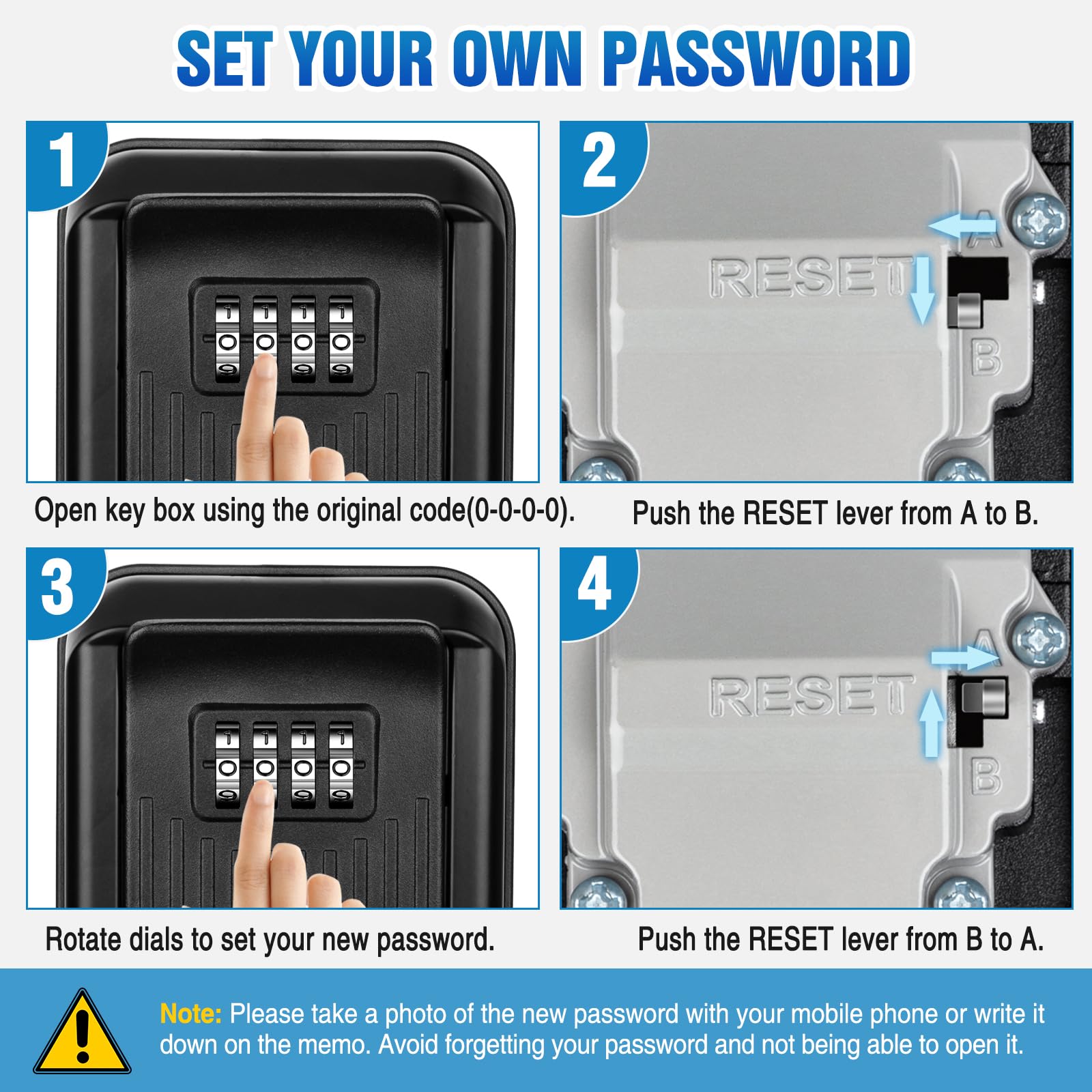 SET YOUR OWN PASSWORD

1

1 1 1 1
0 0 0 0
9 9 9 9

Open key box using the original code(0-0-0-0).

2

RESET
A
B

Push the RESET lever from A to B.

3

1 1 1 1
0 0 0 0
9 9 9 9

Rotate dials to set your new password.

4

RESET
A
B

Push the RESET lever from B to A.

Note: Please take a photo of the new password with your mobile phone or write it down on the memo. Avoid forgetting your password and not being able to open it.