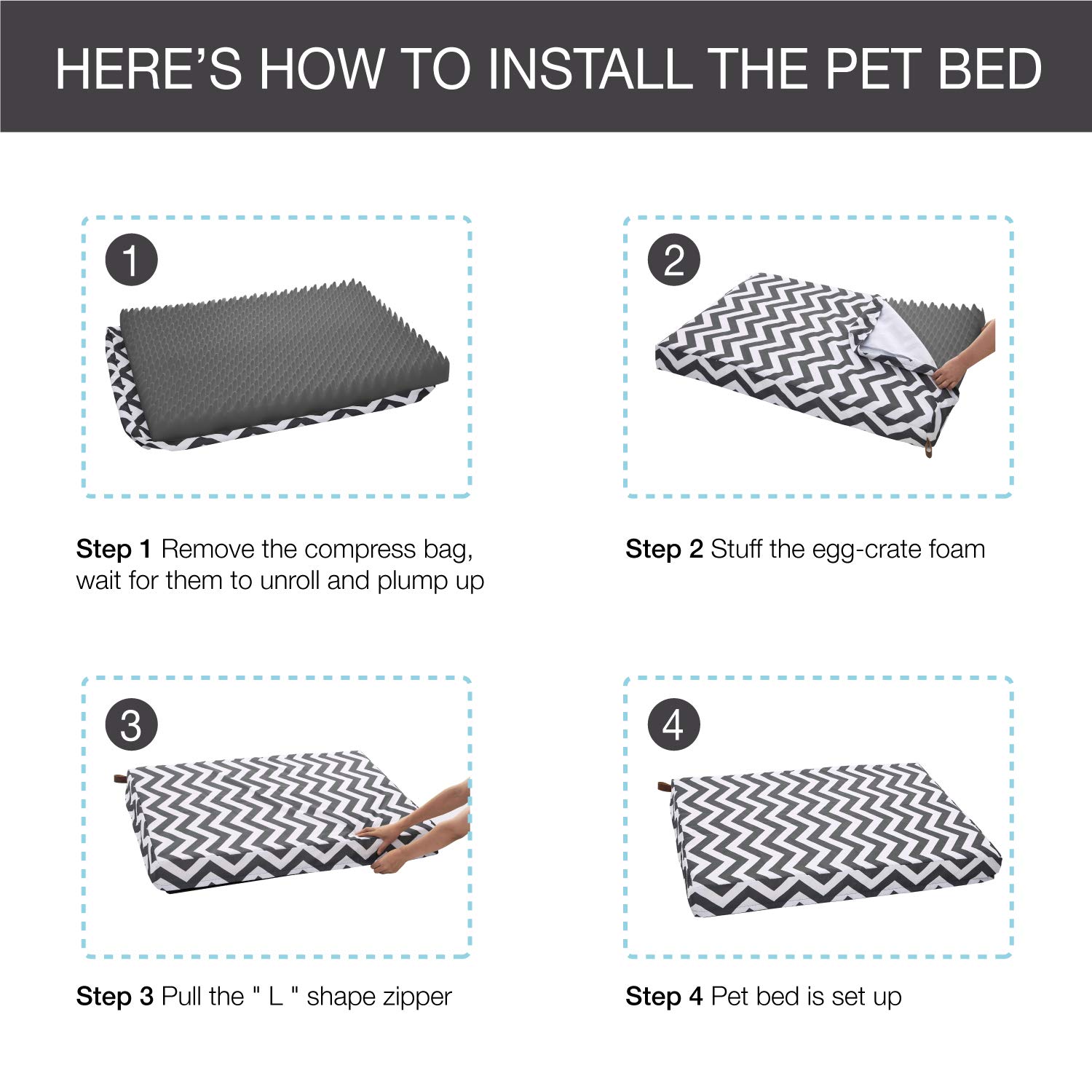 HERE'S HOW TO INSTALL THE PET BED

1

Step 1 Remove the compress bag, wait for them to unroll and plump up

2

Step 2 Stuff the egg-crate foam

3

Step 3 Pull the " L " shape zipper

4

Step 4 Pet bed is set up