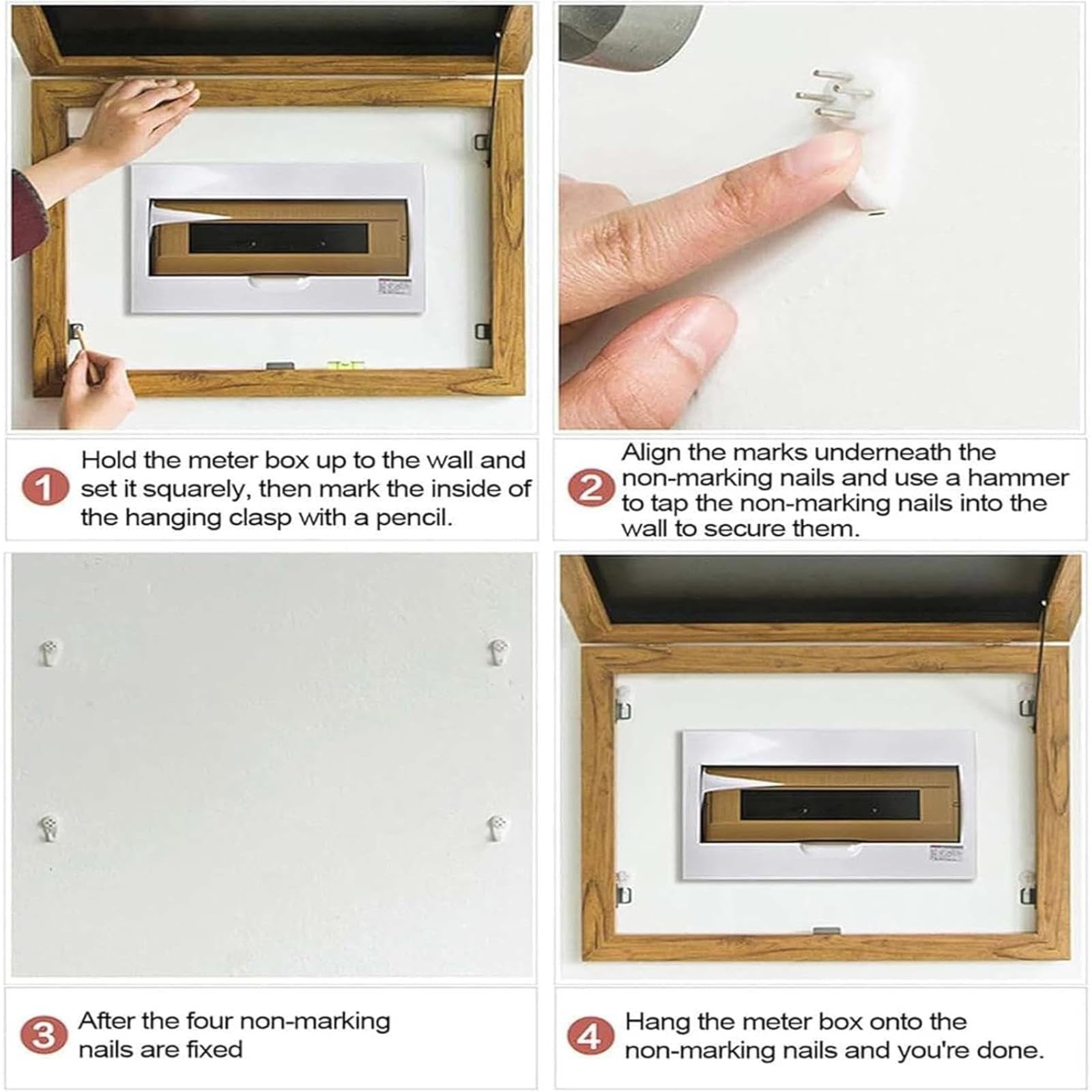 1 Hold the meter box up to the wall and set it squarely, then mark the inside of the hanging clasp with a pencil.

2 Align the marks underneath the non-marking nails and use a hammer to tap the non-marking nails into the wall to secure them.

3 After the four non-marking nails are fixed

4 Hang the meter box onto the non-marking nails and you're done.