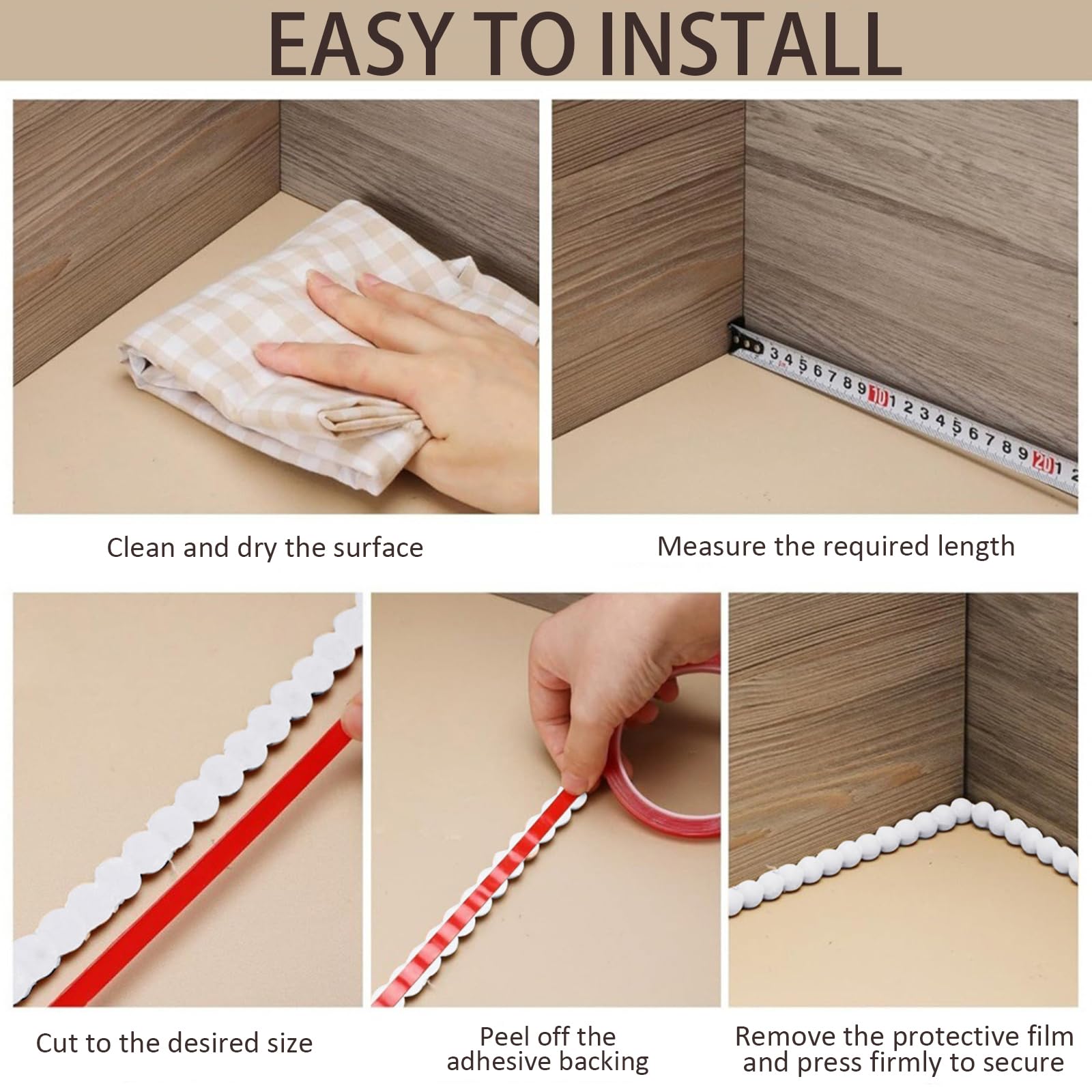 EASY TO INSTALL

3 4 5 6 7 8 9 10 1 2 3 4 5 6 7 8 9 20 1 2

Clean and dry the surface

Measure the required length

Cut to the desired size

Peel off the adhesive backing

Remove the protective film and press firmly to secure