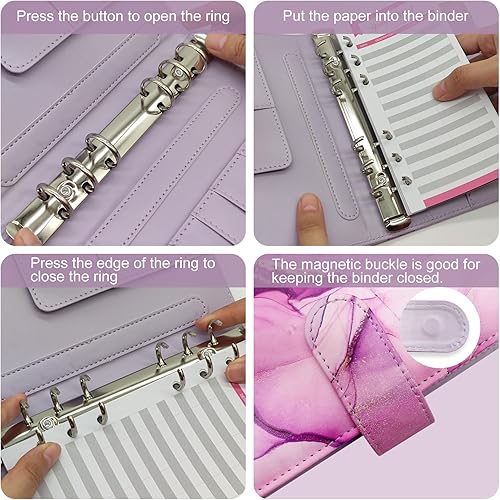 Press the button to open the ring

Put the paper into the binder

Press the edge of the ring to close the ring

The magnetic buckle is good for keeping the binder closed.