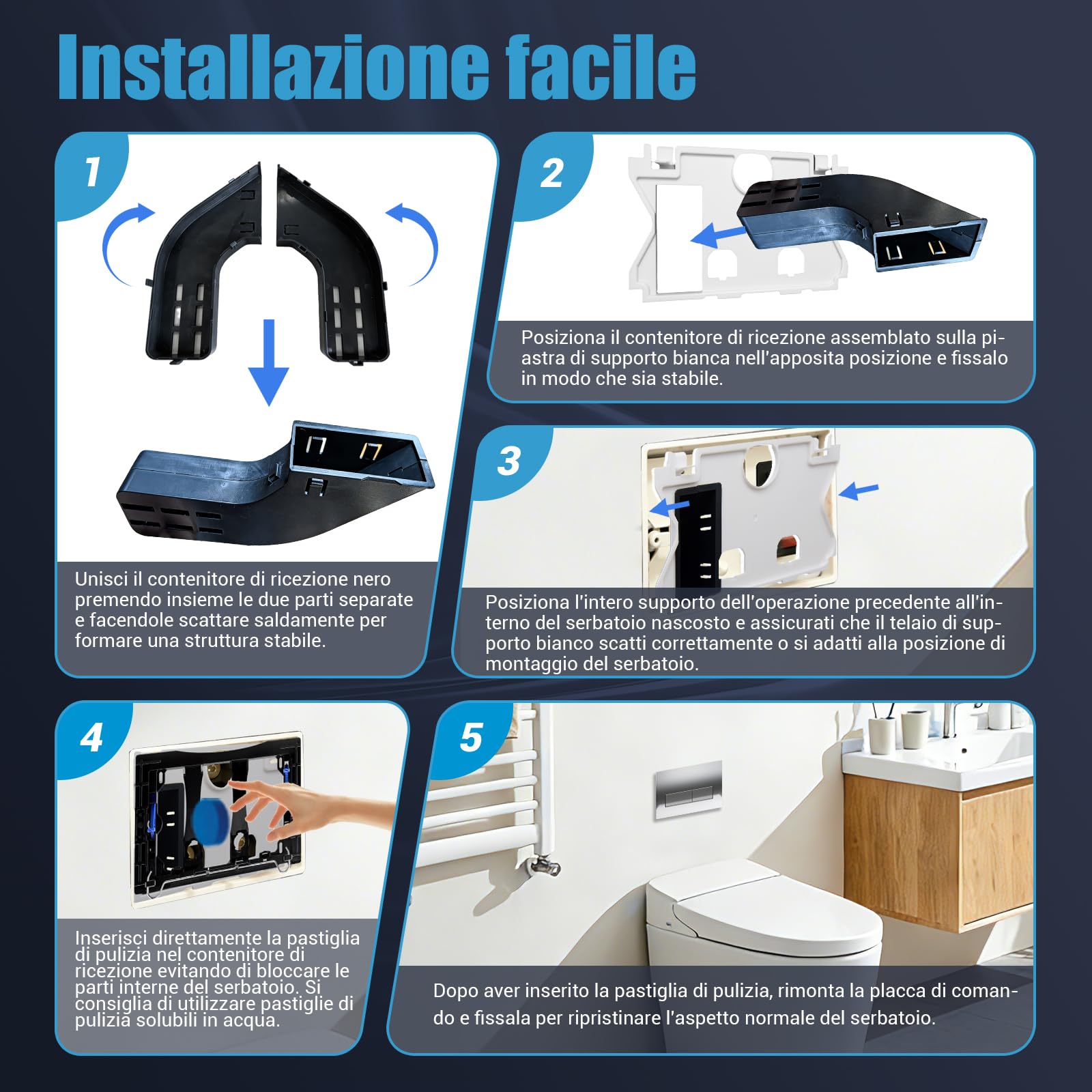 Installazione facile

1

Unisci il contenitore di ricezione nero premendo insieme le due parti separate e facendole scattare saldamente per formare una struttura stabile.

2

Posiziona il contenitore di ricezione assemblato sulla piastra di supporto bianca nell'apposita posizione e fissalo in modo che sia stabile.

3

Posiziona l'intero supporto dell'operazione precedente all'interno del serbatoio nascosto e assicurati che il telaio di supporto bianco scatti correttamente o si adatti alla posizione di montaggio del serbatoio.

4

Inserisci direttamente la pastiglia di pulizia nel contenitore di ricezione evitando di bloccare le parti interne del serbatoio. Si consiglia di utilizzare pastiglie di pulizia solubili in acqua.

5

Dopo aver inserito la pastiglia di pulizia, rimonta la placca di comando e fissala per ripristinare l'aspetto normale del serbatoio.