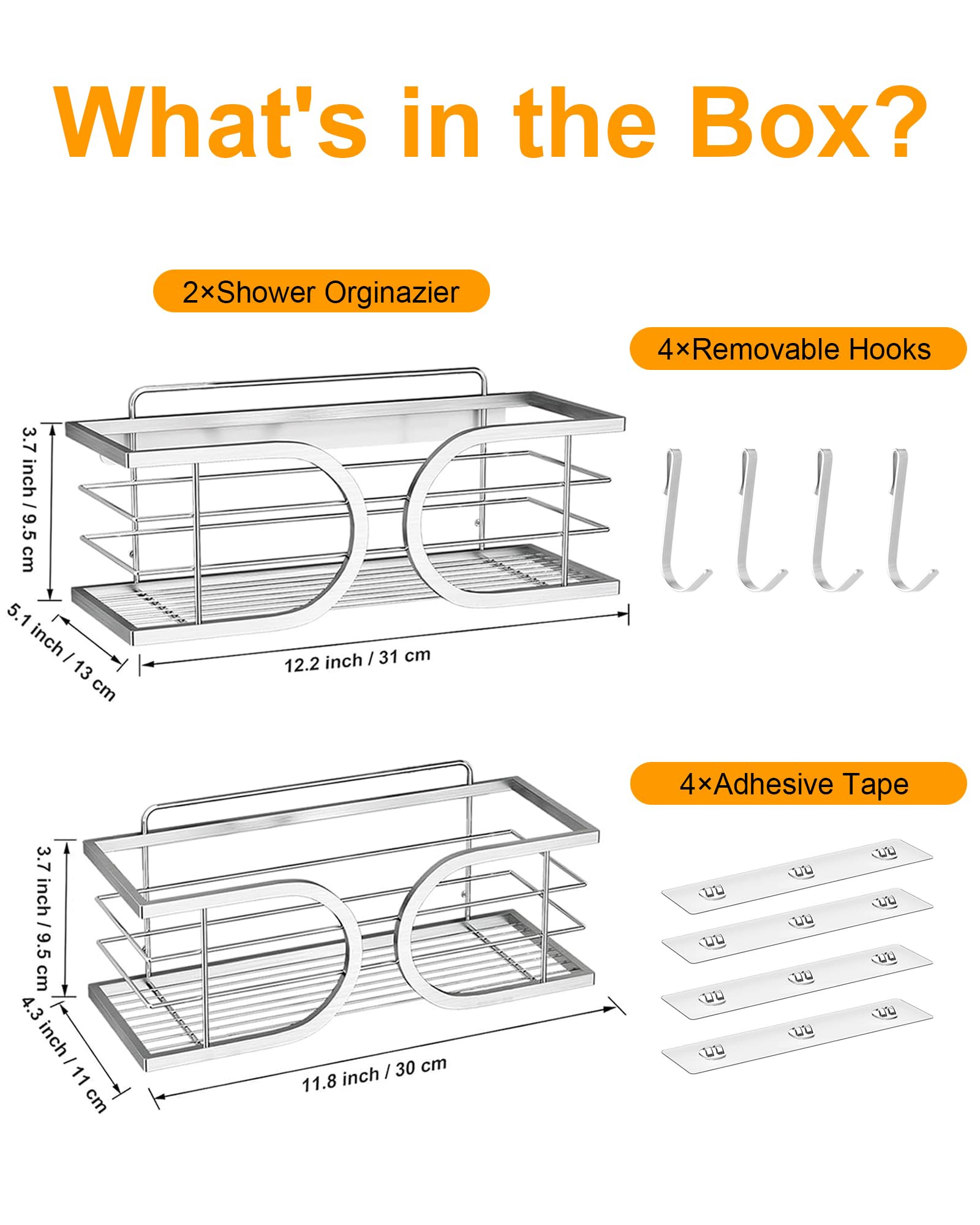 What's in the Box?

2×Shower Orginazier

4×Removable Hooks

3.7 inch / 9.5 cm

5.1 inch / 13 cm

12.2 inch / 31 cm

4×Adhesive Tape

3.7 inch / 9.5 cm

4.3 inch / 11 cm

11.8 inch / 30 cm