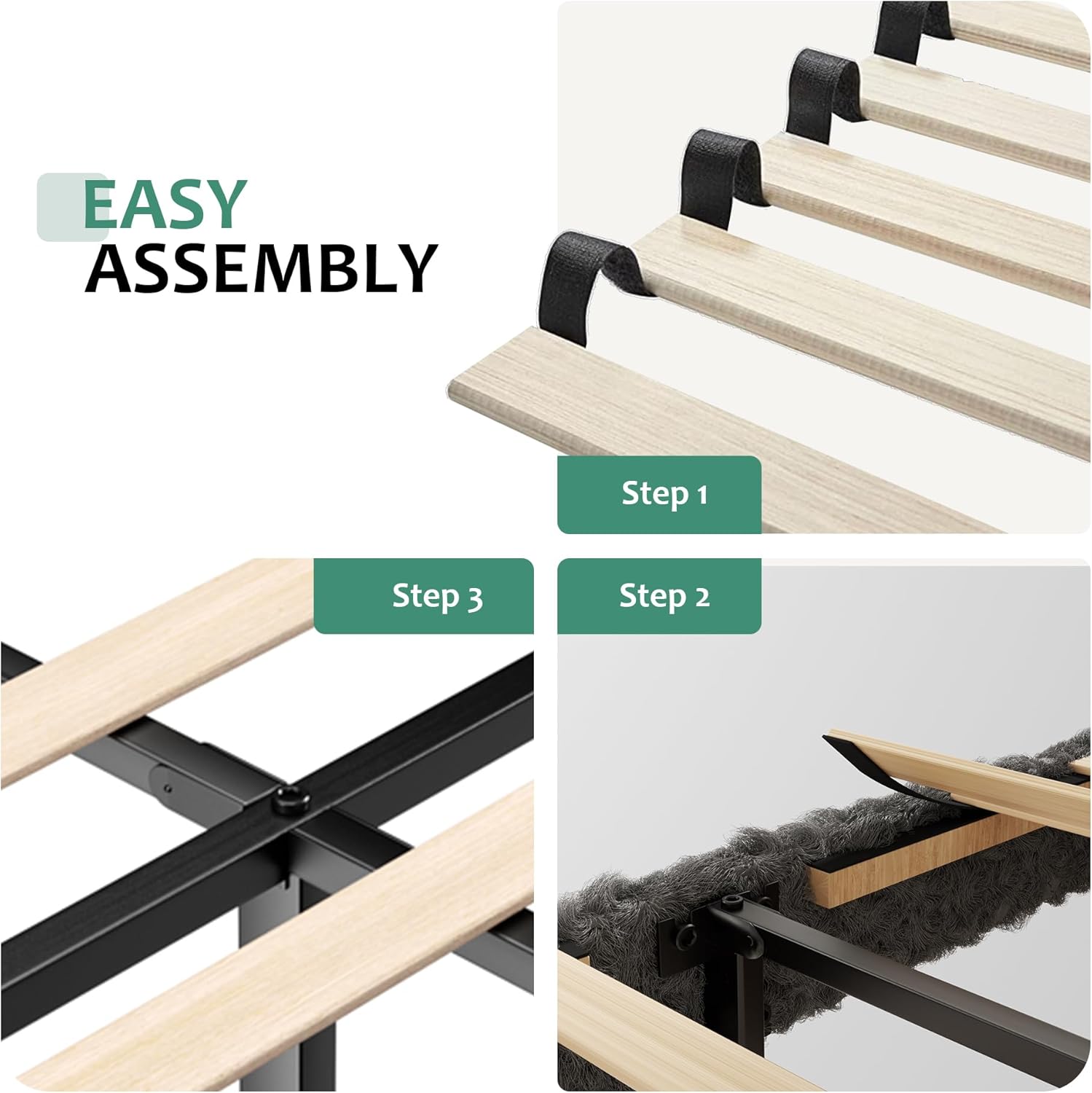 EASY
ASSEMBLY

Step 1

Step 3

Step 2