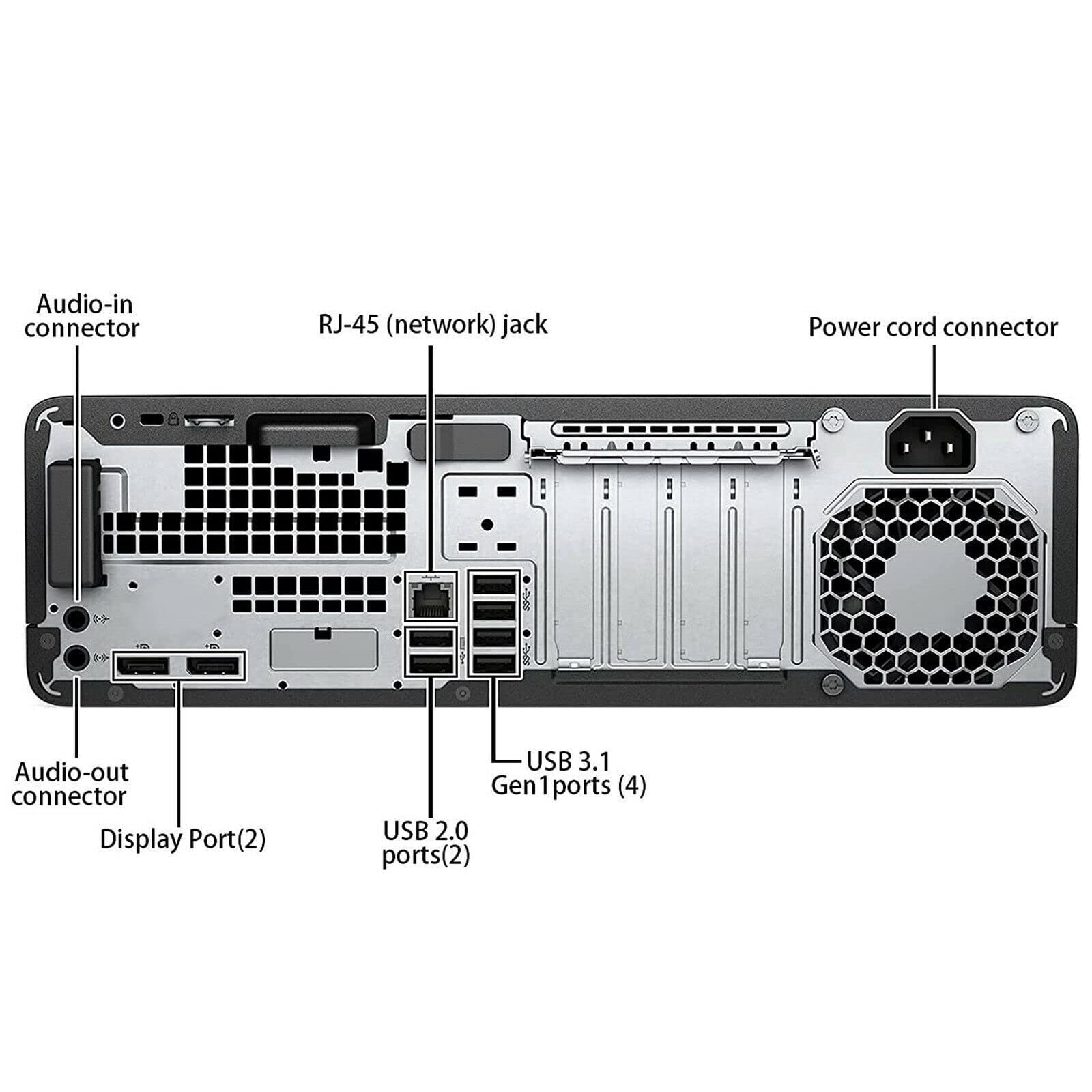 Audio-in connector

RJ-45 (network) jack

Power cord connector

Audio-out connector

Display Port(2)

USB 2.0 ports(2)

USB 3.1 Gen1ports (4)