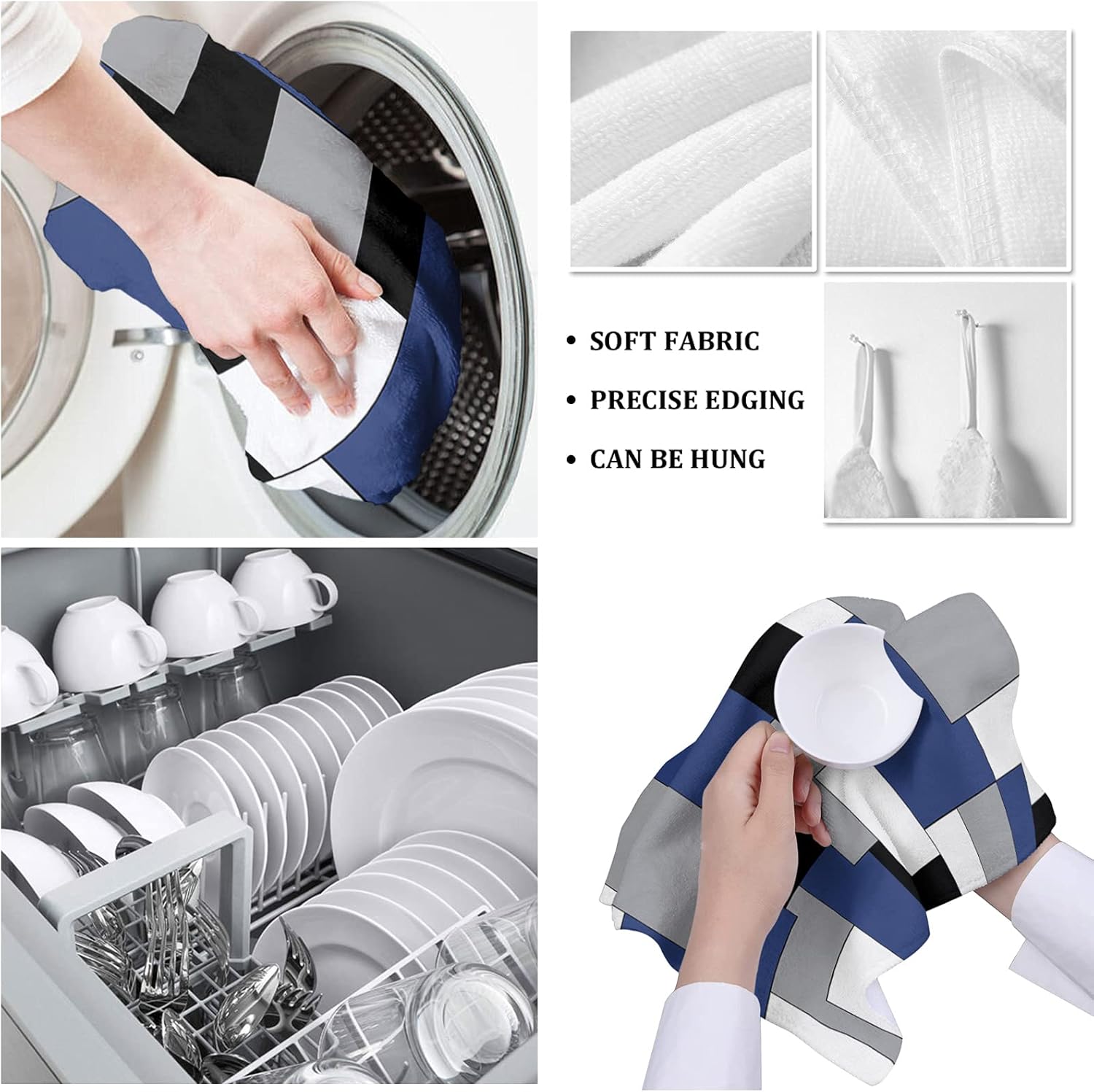 • SOFT FABRIC
• PRECISE EDGING
• CAN BE HUNG