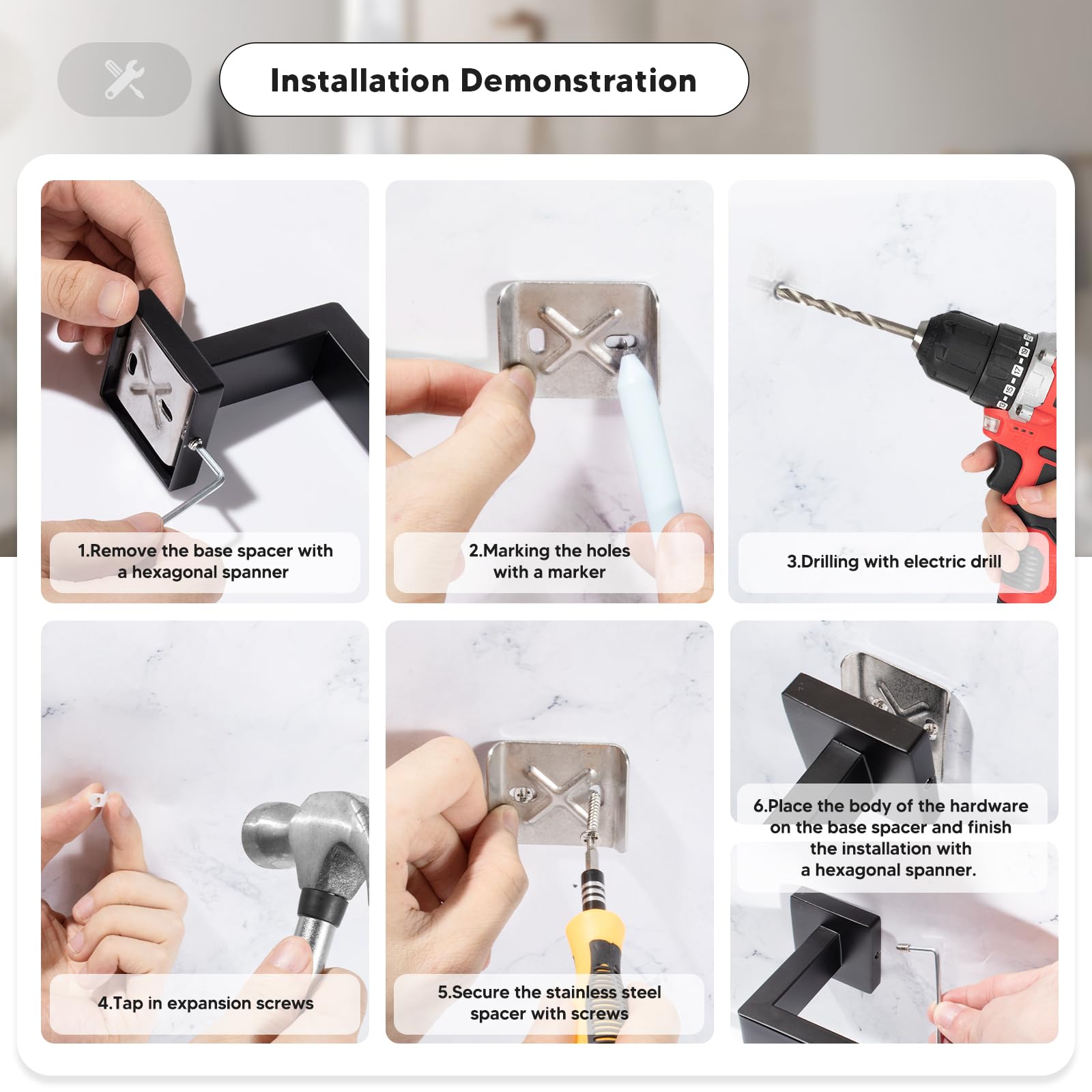 Installation Demonstration

1.Remove the base spacer with a hexagonal spanner

2.Marking the holes with a marker

3.Drilling with electric drill

4.Tap in expansion screws

5.Secure the stainless steel spacer with screws

6.Place the body of the hardware on the base spacer and finish the installation with a hexagonal spanner.