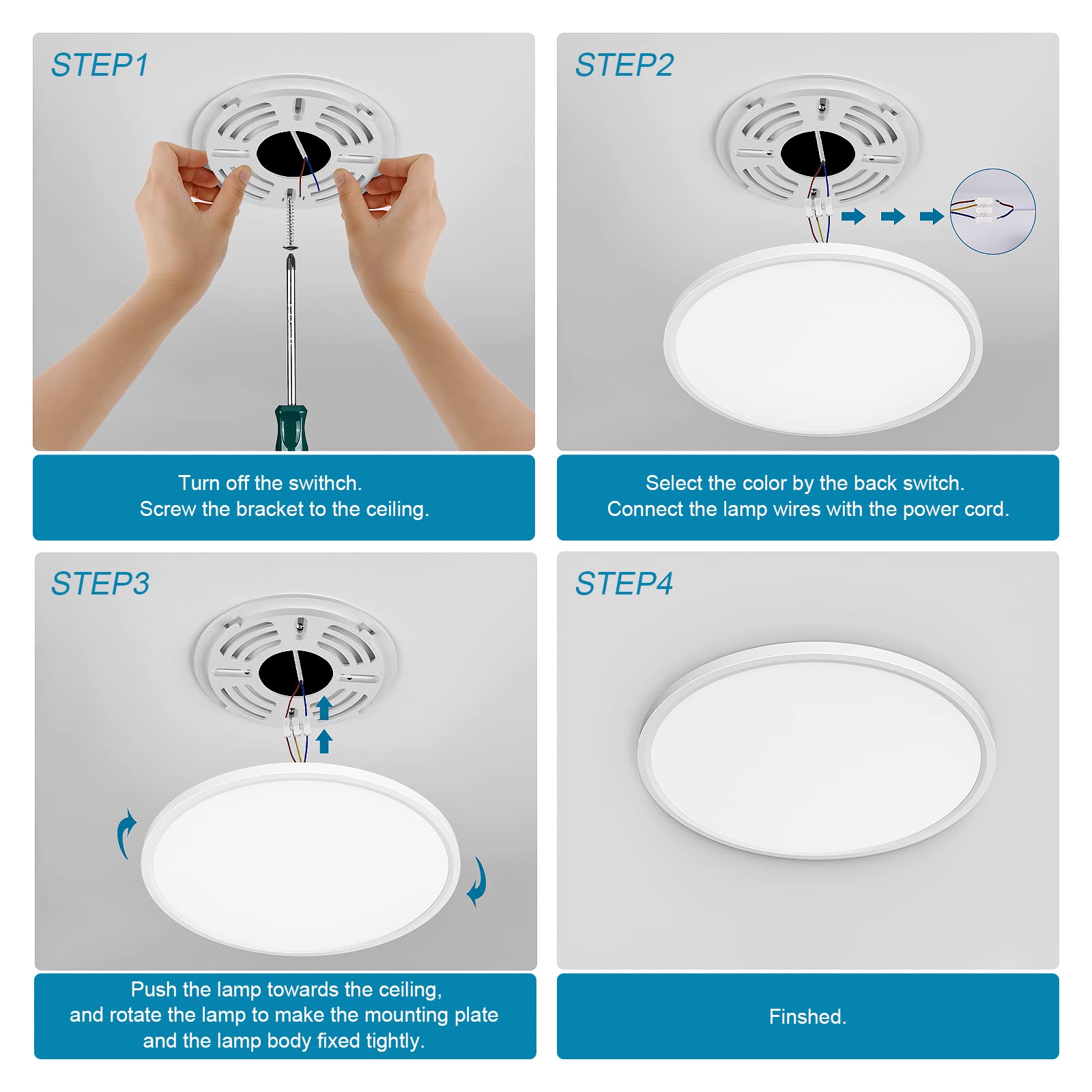 STEP1

Turn off the swithch.
Screw the bracket to the ceiling.

STEP2

Select the color by the back switch.
Connect the lamp wires with the power cord.

STEP3

Push the lamp towards the ceiling,
and rotate the lamp to make the mounting plate
and the lamp body fixed tightly.

STEP4

Finshed.