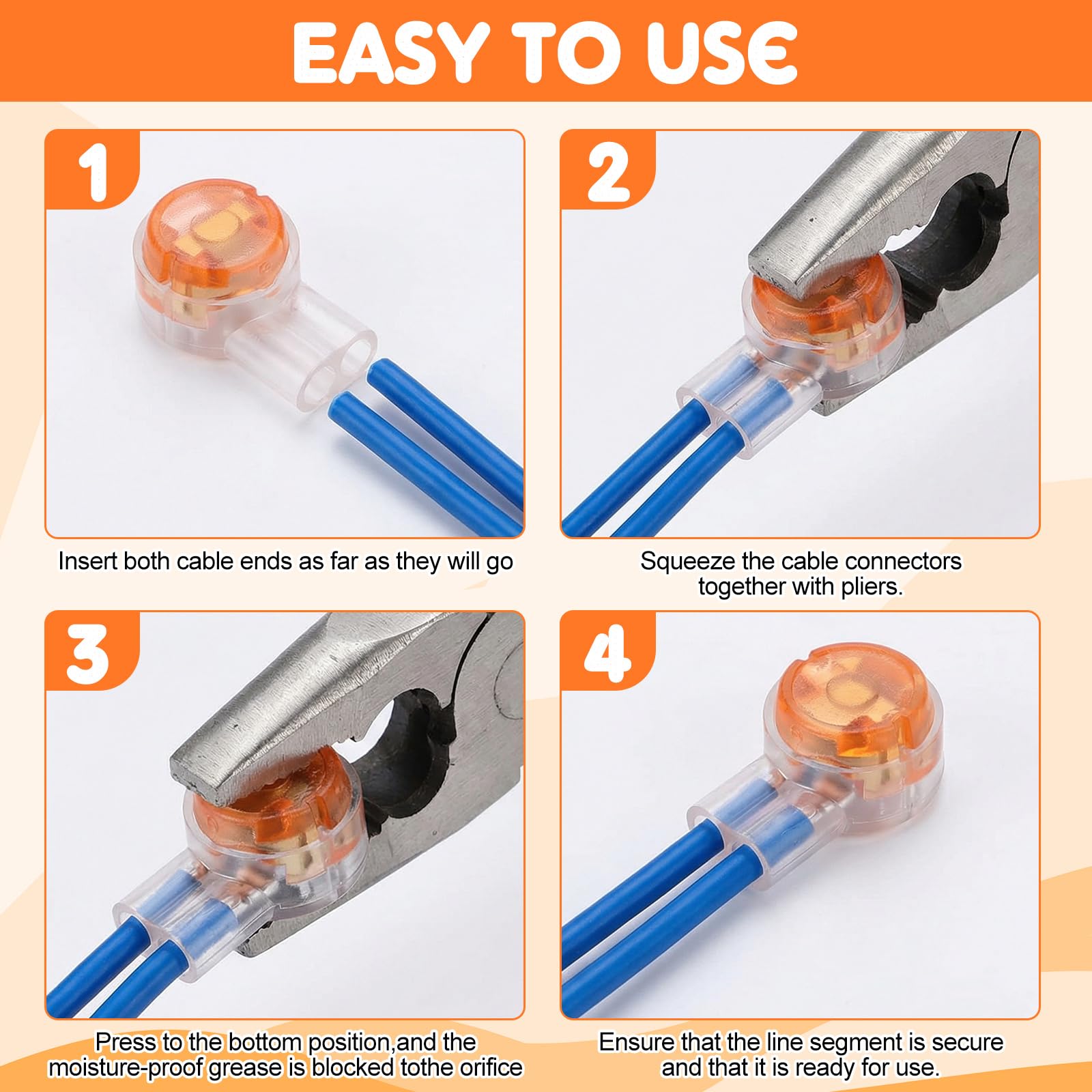 EASY TO USE

1

Insert both cable ends as far as they will go

2

Squeeze the cable connectors together with pliers.

3

Press to the bottom position,and the moisture-proof grease is blocked tothe orifice

4

Ensure that the line segment is secure and that it is ready for use.