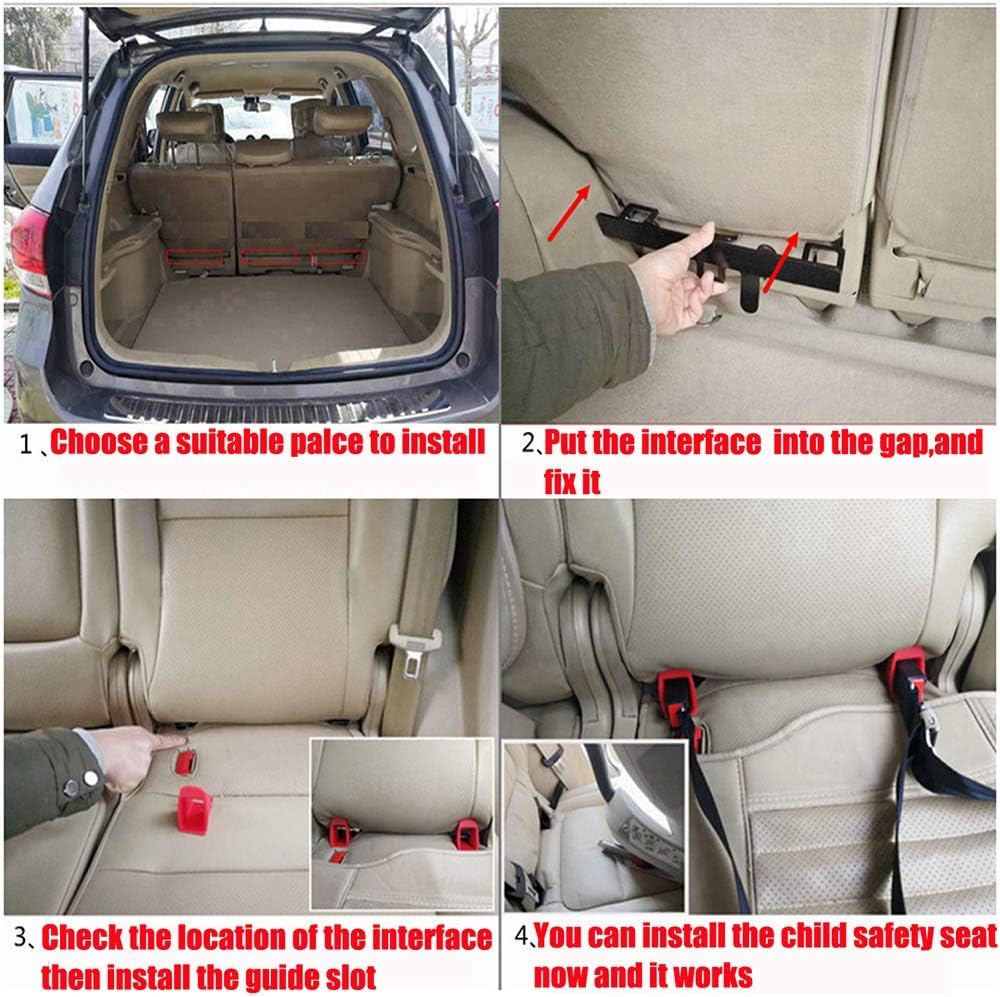 1、Choose a suitable palce to install

2、Put the interface  into the gap,and fix it

3、Check the location of the interface then install the guide slot

4、You can install the child safety seat now and it works