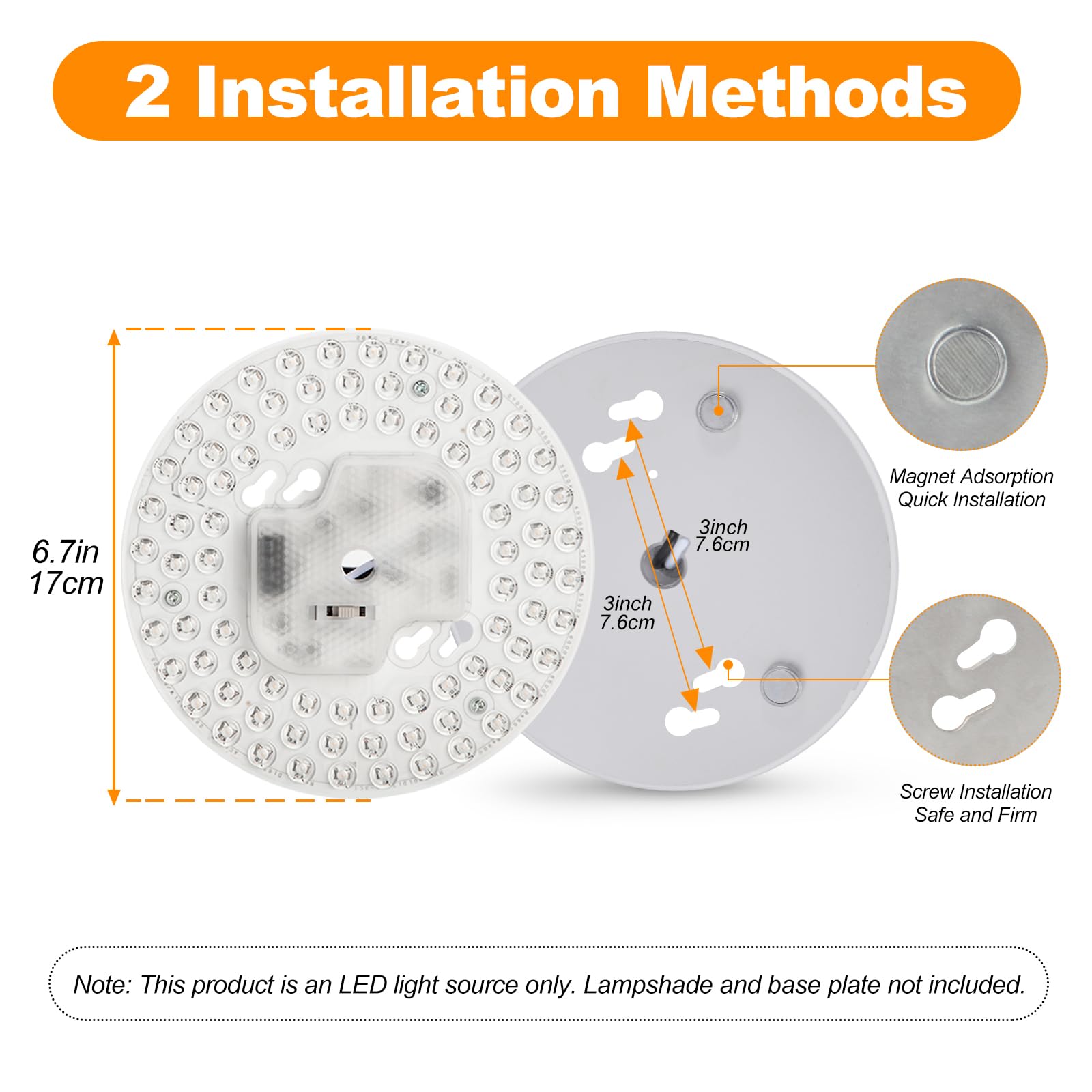 2 Installation Methods

6.7in
17cm

3inch
7.6cm

3inch
7.6cm

Magnet Adsorption
Quick Installation

Screw Installation
Safe and Firm

Note: This product is an LED light source only. Lampshade and base plate not included.