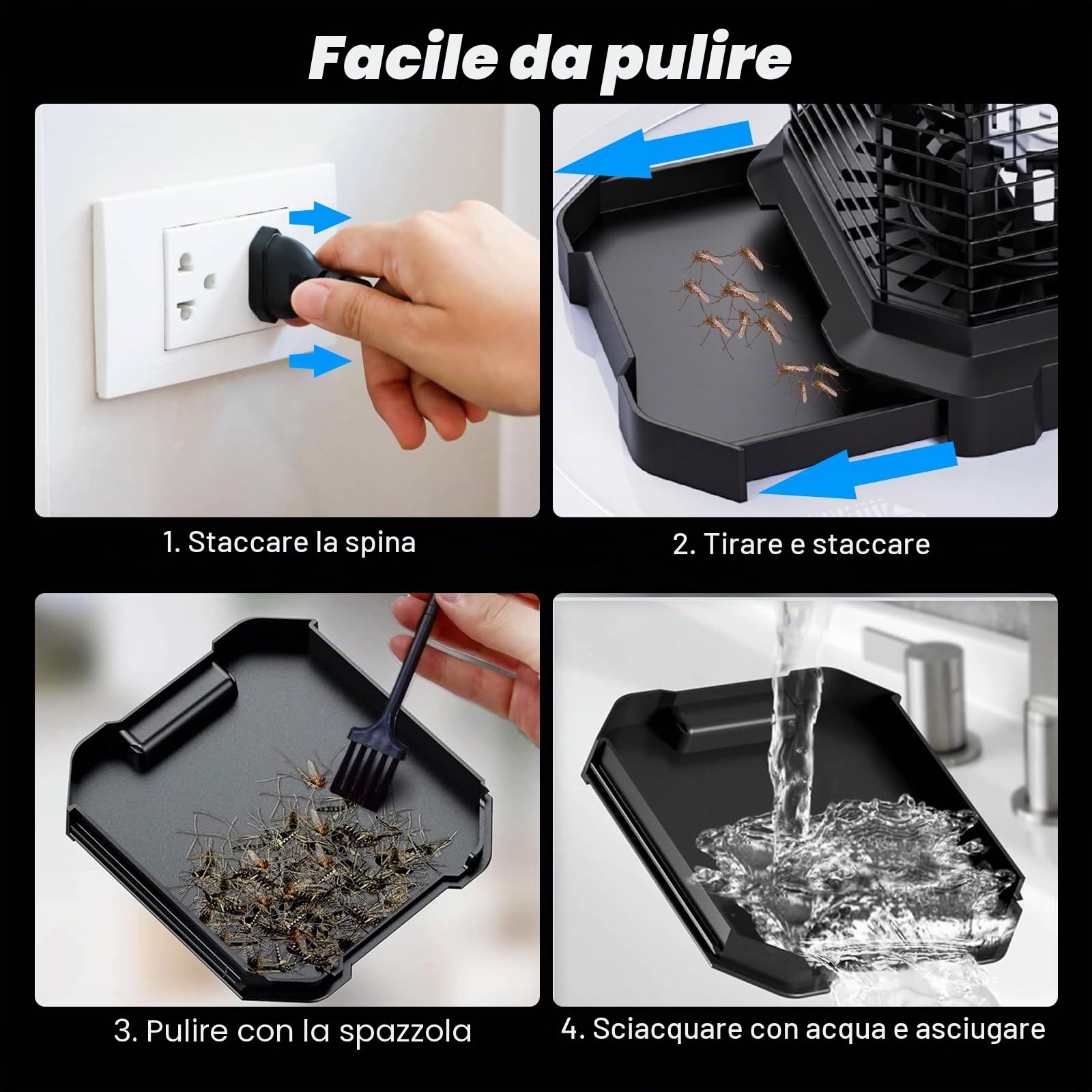 Facile da pulire

1. Staccare la spina

2. Tirare e staccare

3. Pulire con la spazzola

4. Sciacquare con acqua e asciugare