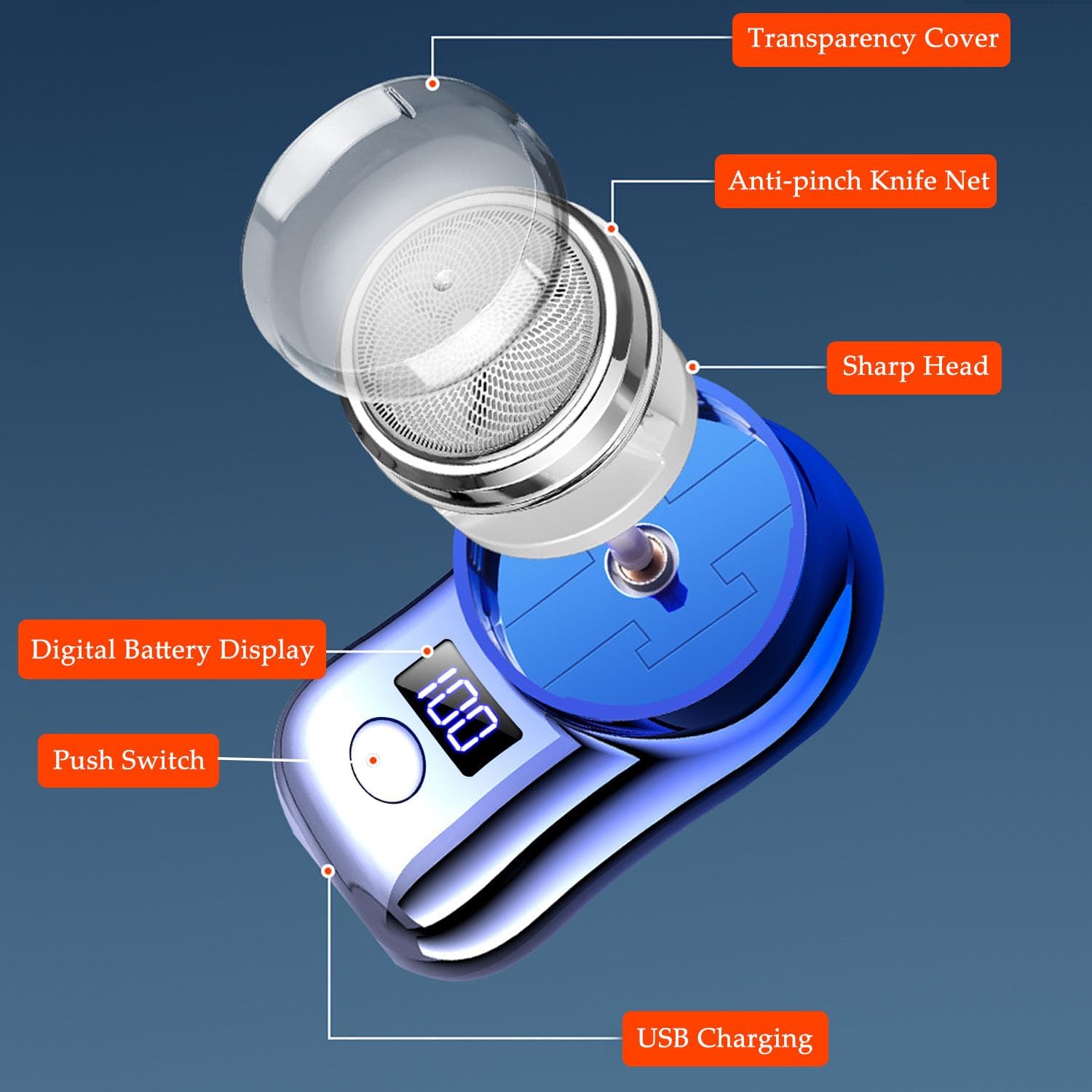 Transparency Cover

Anti-pinch Knife Net

Sharp Head

Digital Battery Display

100

Push Switch

USB Charging