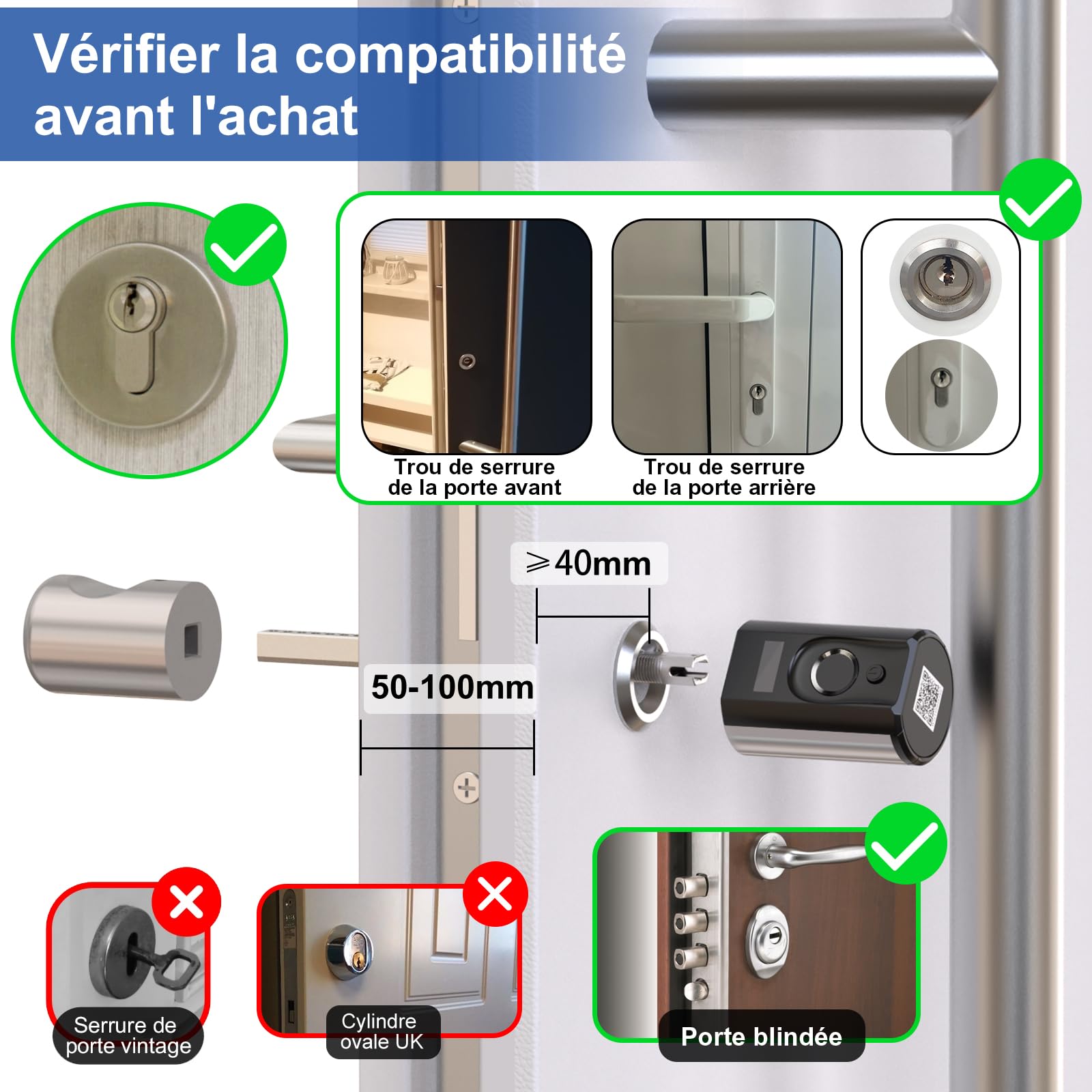 Vérifier la compatibilité avant l'achat

Trou de serrure de la porte avant

Trou de serrure de la porte arrière

$\geqslant$40mm

50-100mm

Serrure de porte vintage

Cylindre ovale UK

Porte blindée