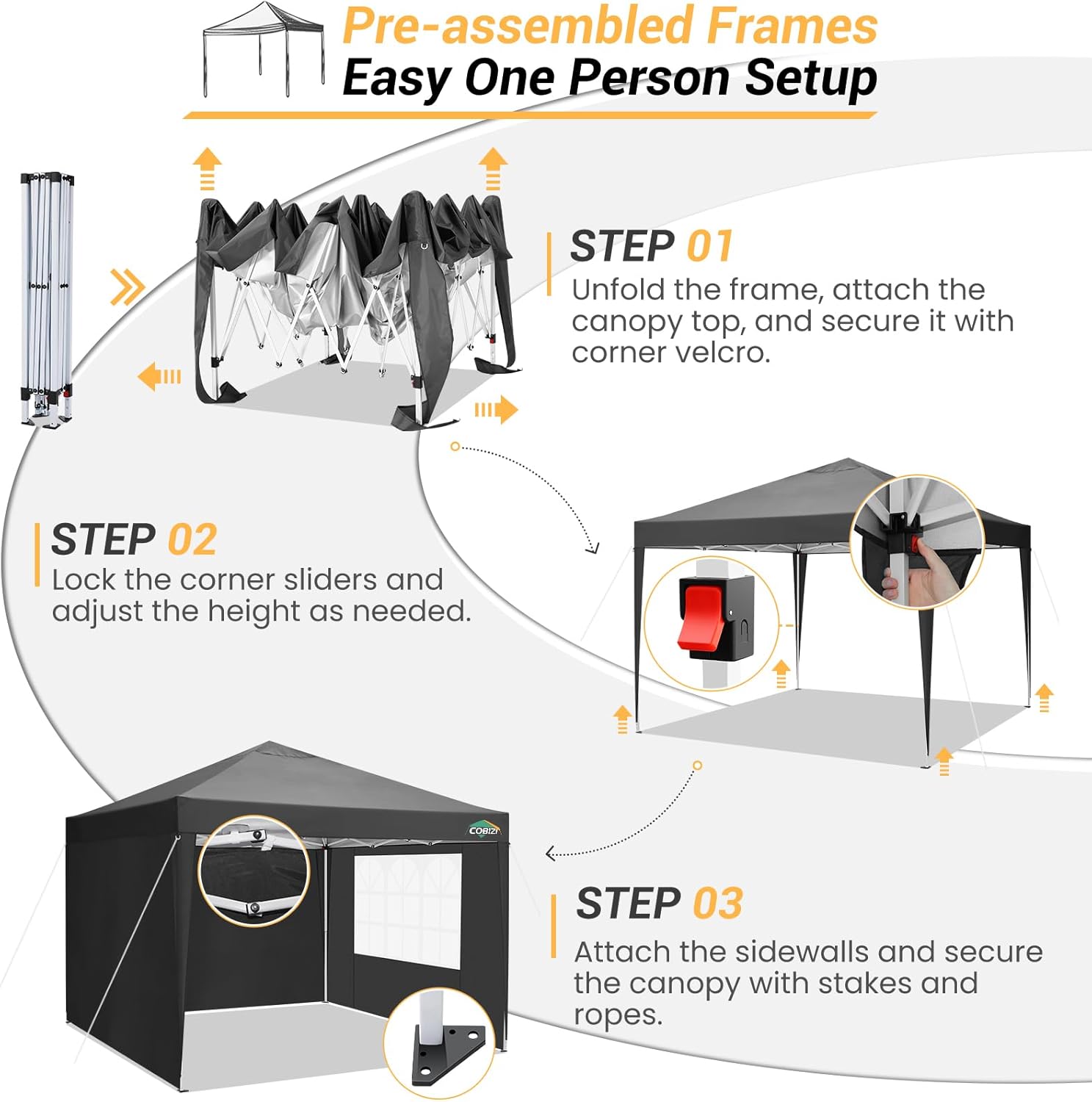 Pre-assembled Frames
Easy One Person Setup

STEP 01
Unfold the frame, attach the canopy top, and secure it with corner velcro.

STEP 02
Lock the corner sliders and adjust the height as needed.

COBIZI

STEP 03
Attach the sidewalls and secure the canopy with stakes and ropes.